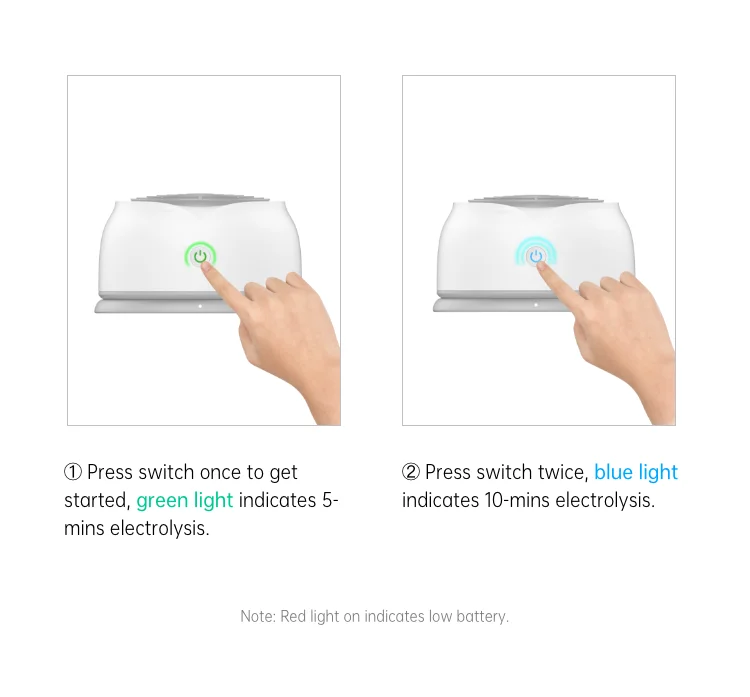 ① Press switch once to get started, green light indicates 5-mins electrolysis.

② Press switch twice, blue light indicates 10-mins electrolysis.

Note: Red light on indicates low battery.