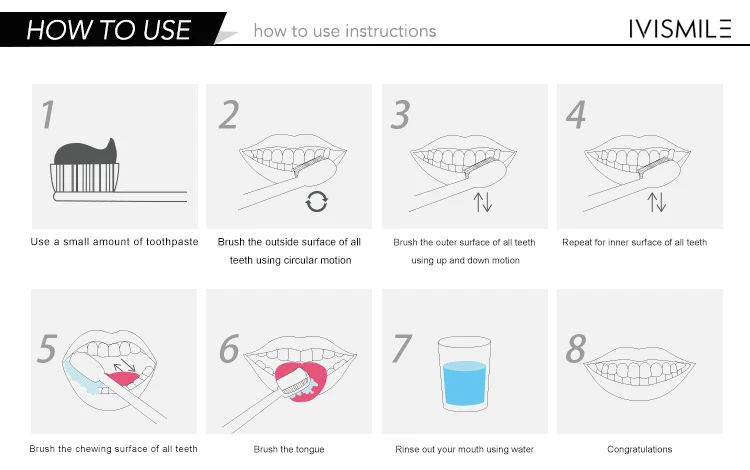 HOW TO USE how to use instructions

IVISMILE

1

Use a small amount of toothpaste

2

Brush the outside surface of all teeth using circular motion

3

Brush the outer surface of all teeth using up and down motion

4

Repeat for inner surface of all teeth

5

Brush the chewing surface of all teeth

6

Brush the tongue

7

Rinse out your mouth using water

8

Congratulations