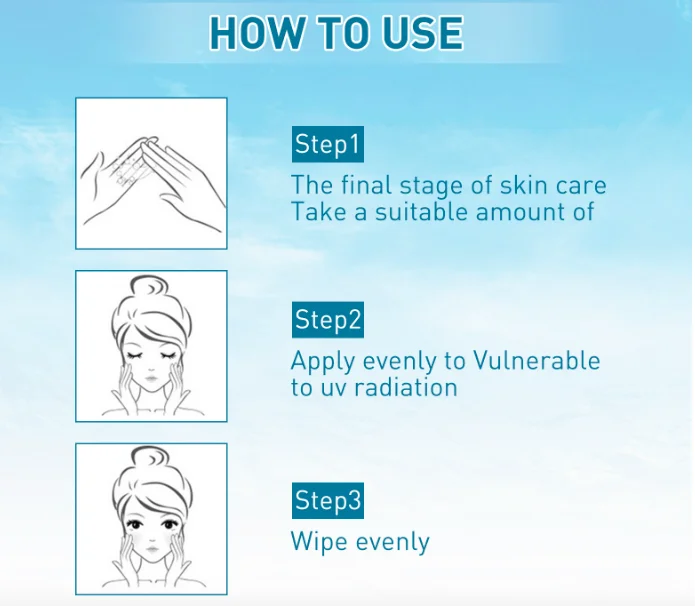 HOW TO USE

Step1
The final stage of skin care
Take a suitable amount of

Step2
Apply evenly to Vulnerable to uv radiation

Step3
Wipe evenly