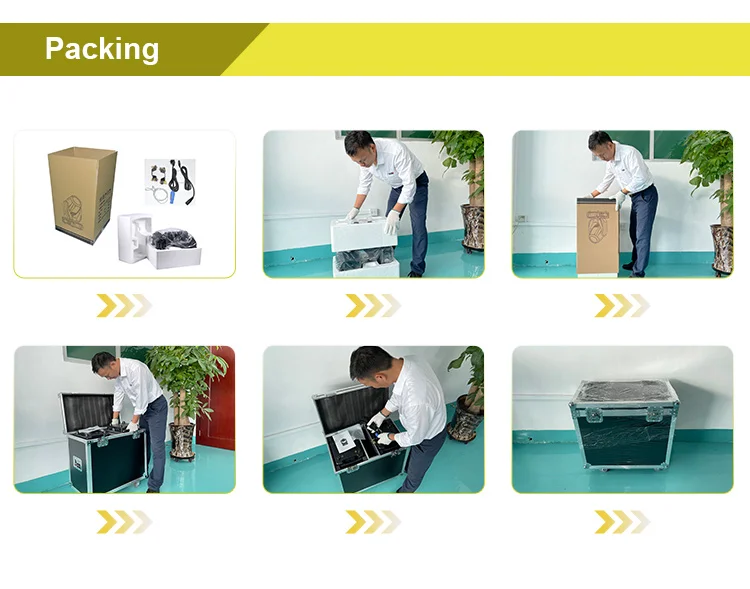 Packing