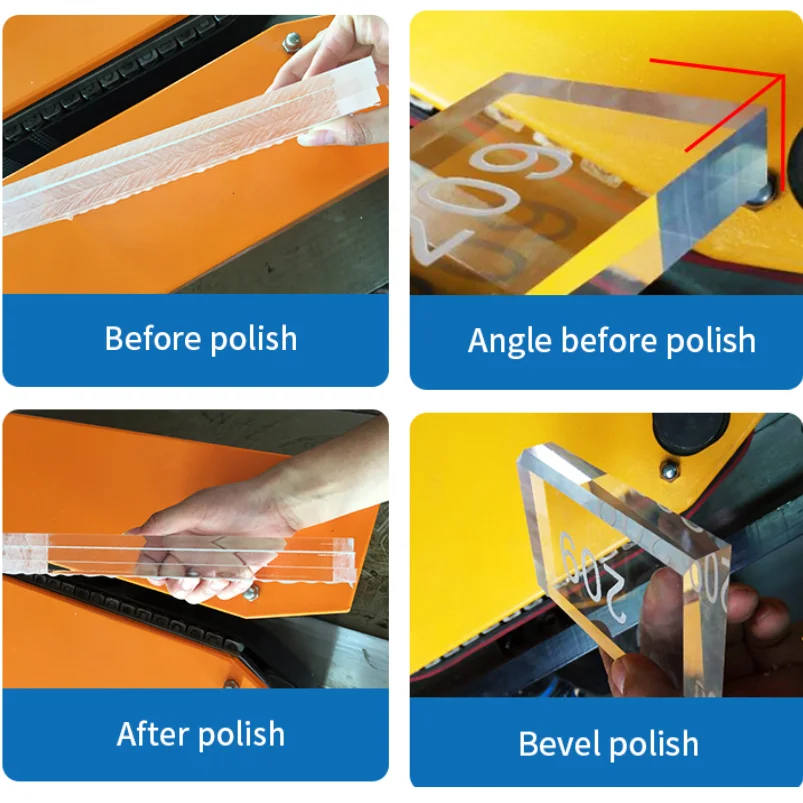 Before polish

Angle before polish

After polish

Bevel polish