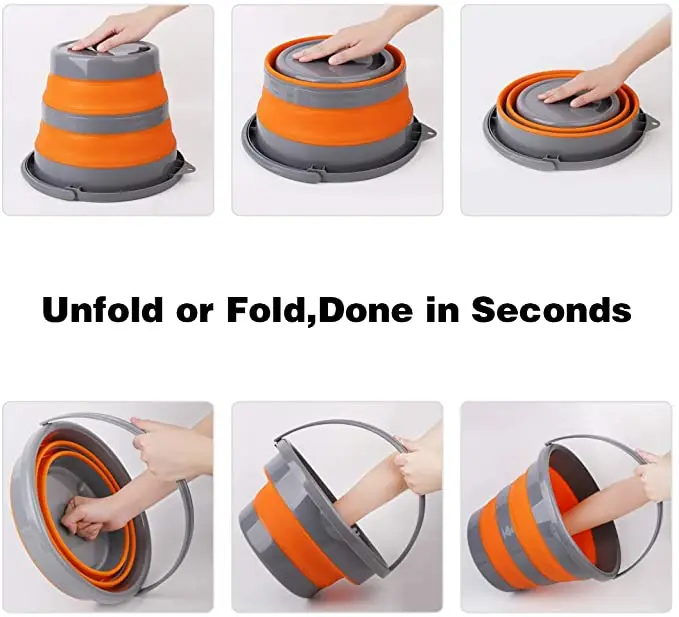 Unfold or Fold,Done in Seconds