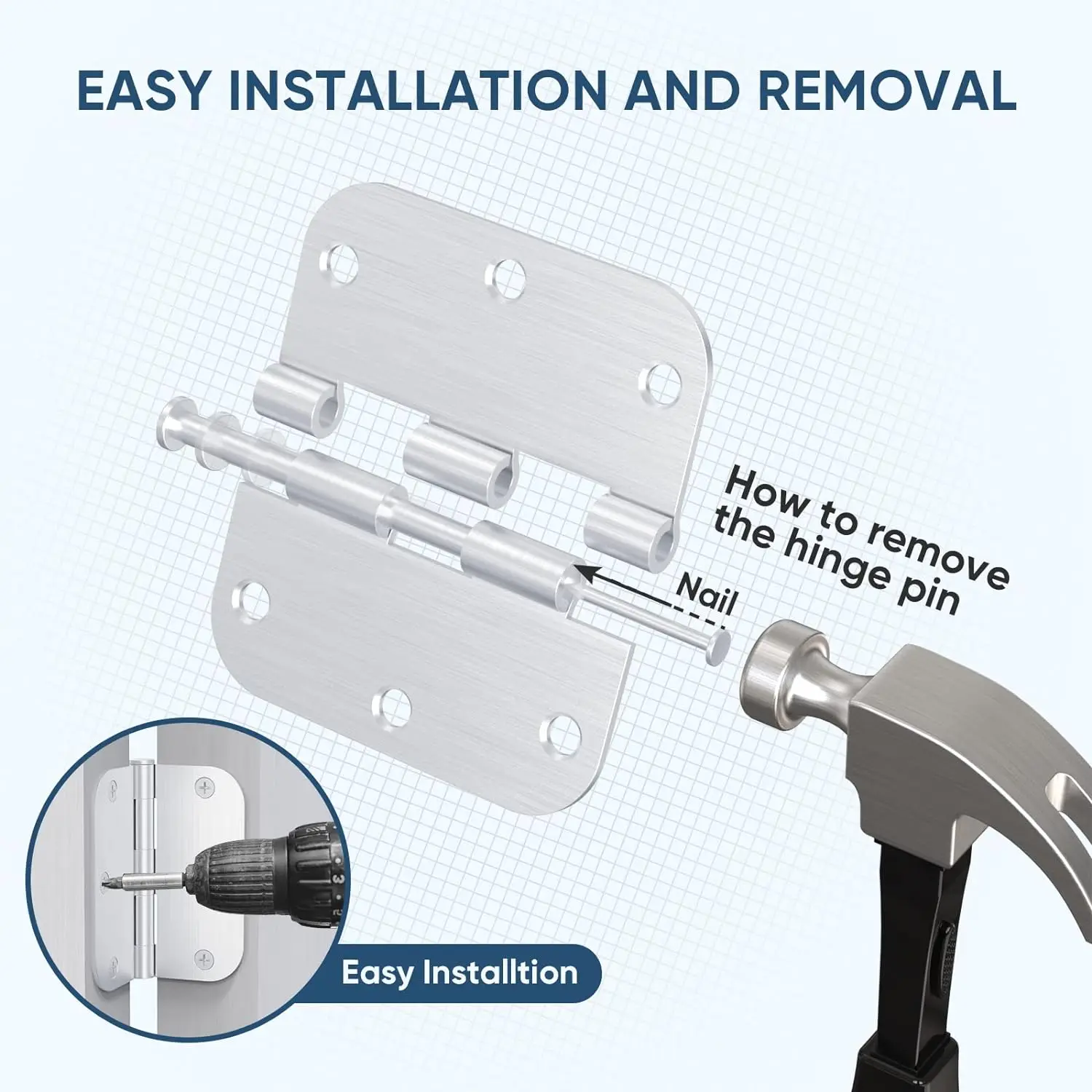 EASY INSTALLATION AND REMOVAL

How to remove the hinge pin

Nail

Easy Installtion