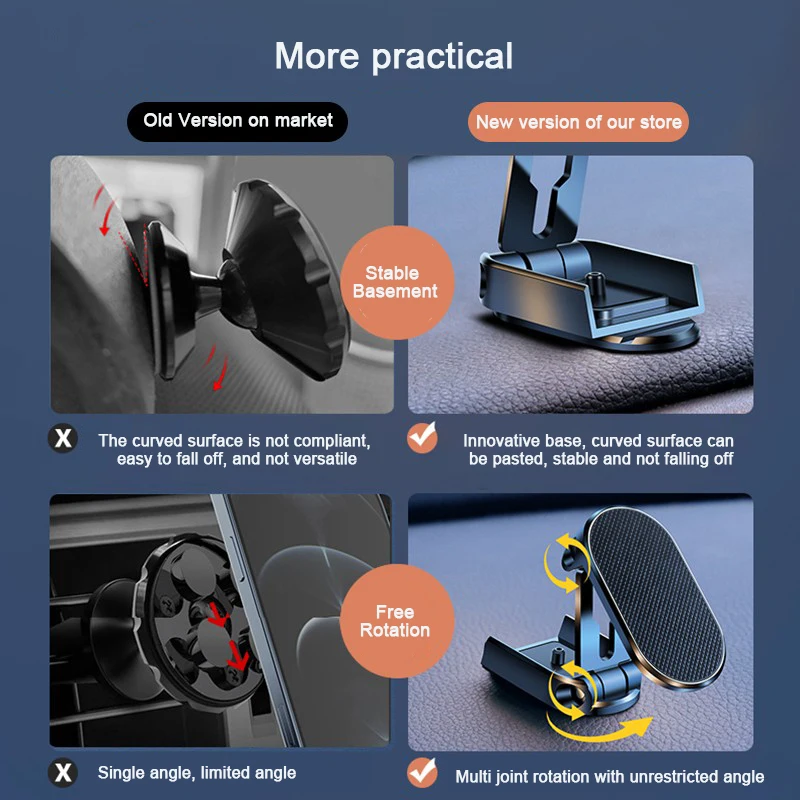 More practical

Old Version on market

New version of our store

Stable Basement

X The curved surface is not compliant, easy to fall off, and not versatile

Innovative base, curved surface can be pasted, stable and not falling off

Free Rotation

X Single angle, limited angle

Multi joint rotation with unrestricted angle