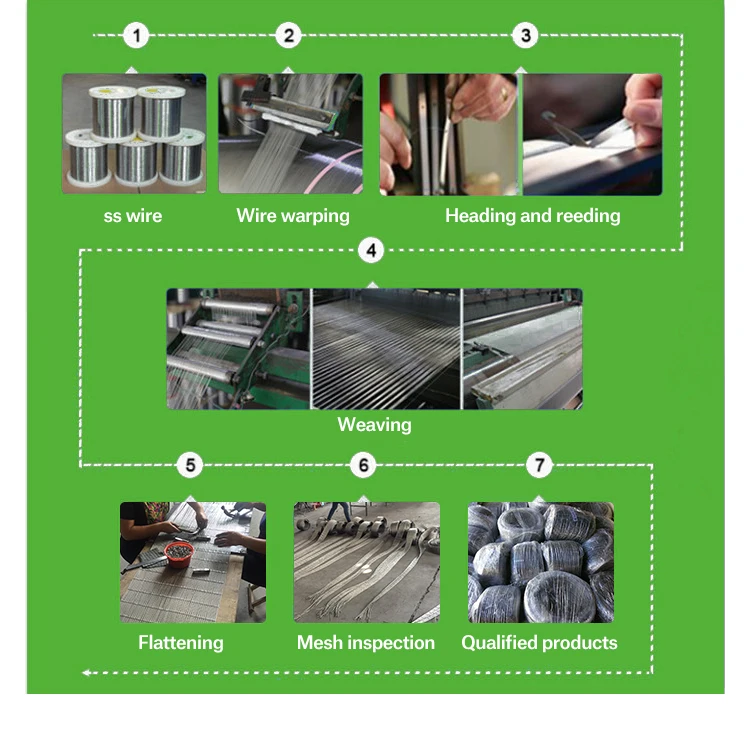 1
2
3
ss wire
Wire warping
Heading and reeding
4
Weaving
5
6
7
Flattening
Mesh inspection
Qualified products