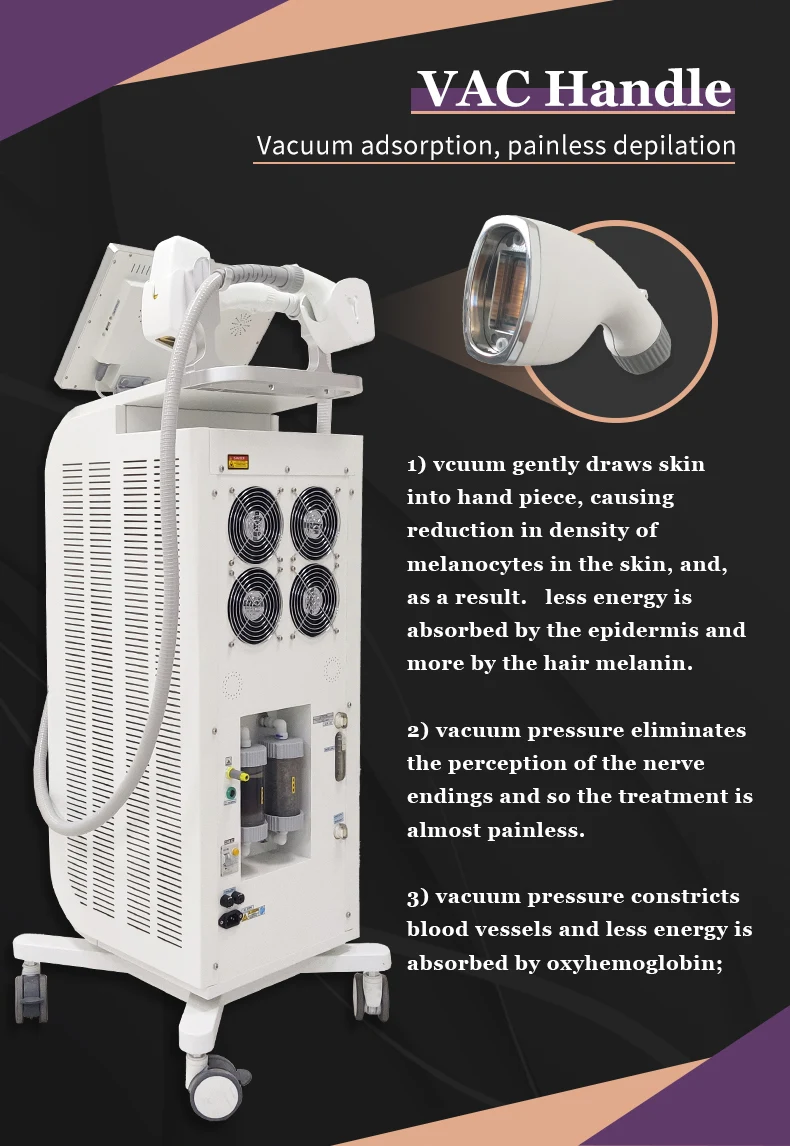 VAC Handle

Vacuum adsorption, painless depilation

1) vcuum gently draws skin into hand piece, causing reduction in density of melanocytes in the skin, and, as a result. less energy is absorbed by the epidermis and more by the hair melanin.

2) vacuum pressure eliminates the perception of the nerve endings and so the treatment is almost painless.

3) vacuum pressure constricts blood vessels and less energy is absorbed by oxyhemoglobin;