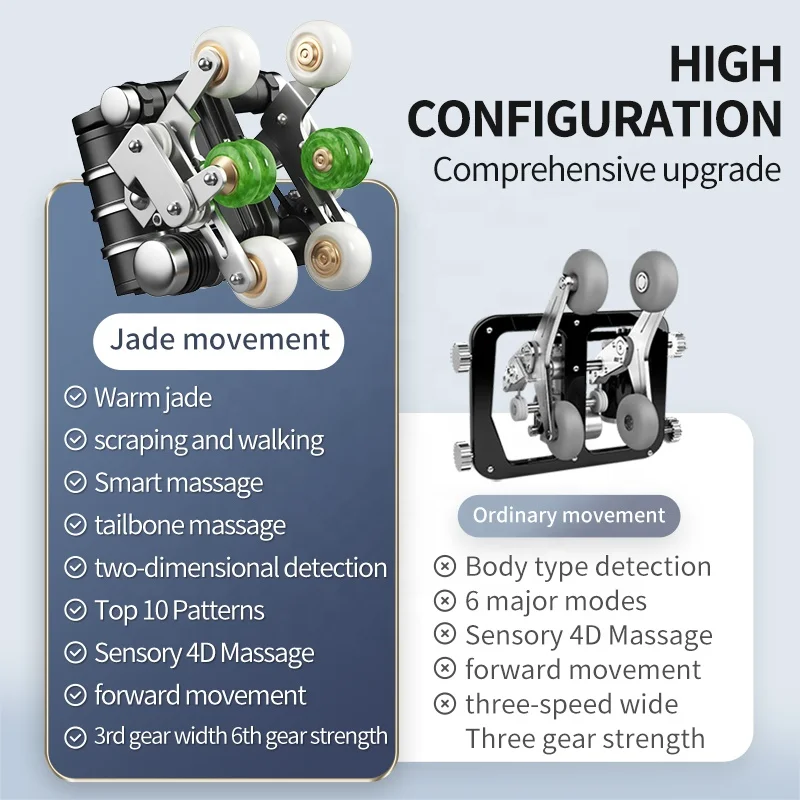 HIGH CONFIGURATION
Comprehensive upgrade

Jade movement

Warm jade
scraping and walking
Smart massage
tailbone massage
two-dimensional detection
Top 10 Patterns
Sensory 4D Massage
forward movement
3rd gear width 6th gear strength

Ordinary movement

Body type detection
6 major modes
Sensory 4D Massage
forward movement
three-speed wide
Three gear strength