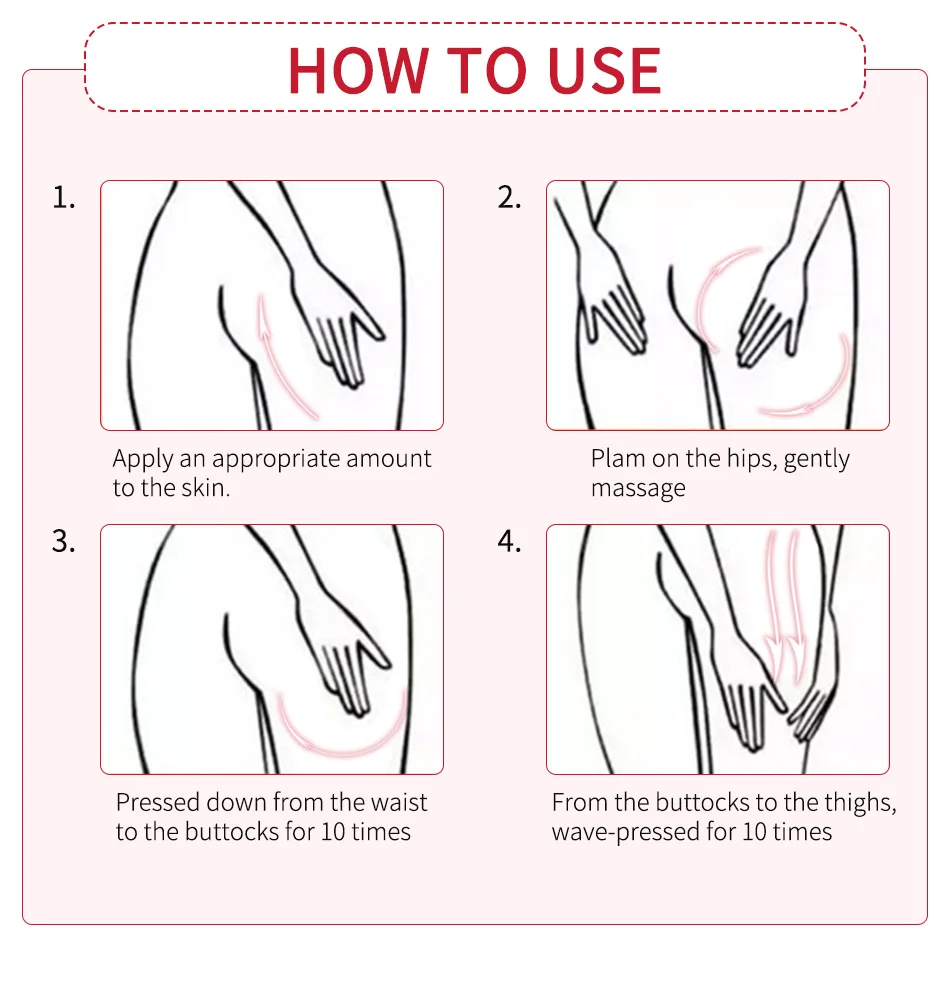 HOW TO USE

1.

Apply an appropriate amount to the skin.

2.

Plam on the hips, gently massage

3.

Pressed down from the waist to the buttocks for 10 times

4.

From the buttocks to the thighs, wave-pressed for 10 times