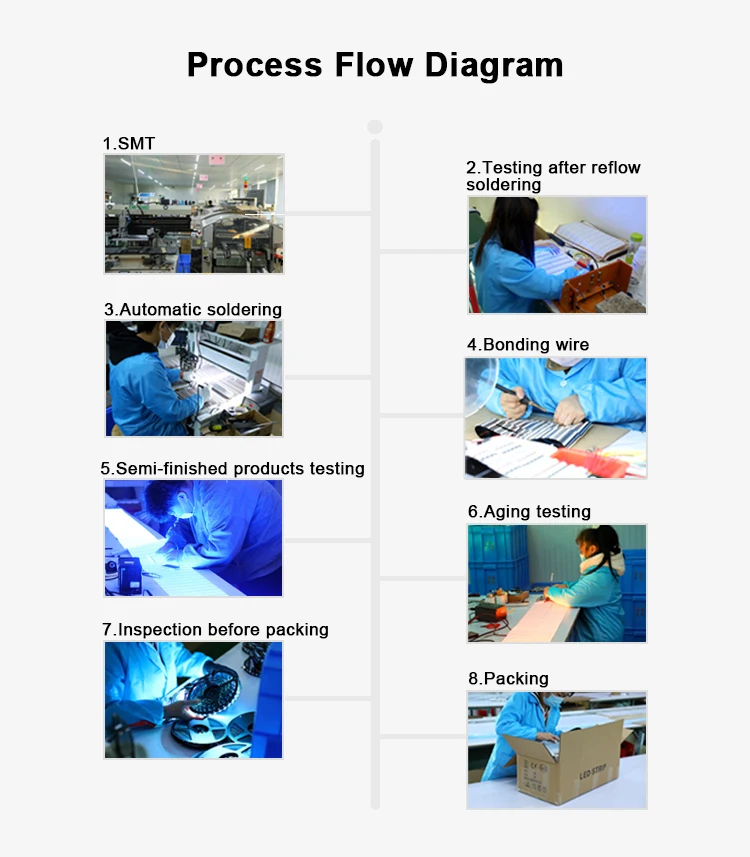 Process Flow Diagram

1.SMT

2.Testing after reflow soldering

3.Automatic soldering

4.Bonding wire

5.Semi-finished products testing

6.Aging testing

7.Inspection before packing

8.Packing

LED STRIP