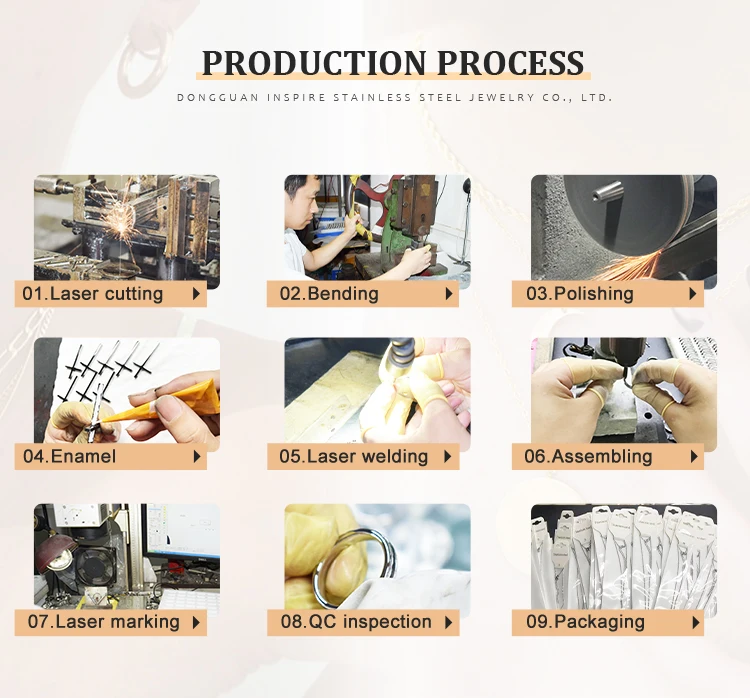 PRODUCTION PROCESS

DONGGUAN INSPIRE STAINLESS STEEL JEWELRY CO., LTD.

01.Laser cutting

02.Bending

03.Polishing

04.Enamel

05.Laser welding

06.Assembling

07.Laser marking

08.QC inspection

09.Packaging