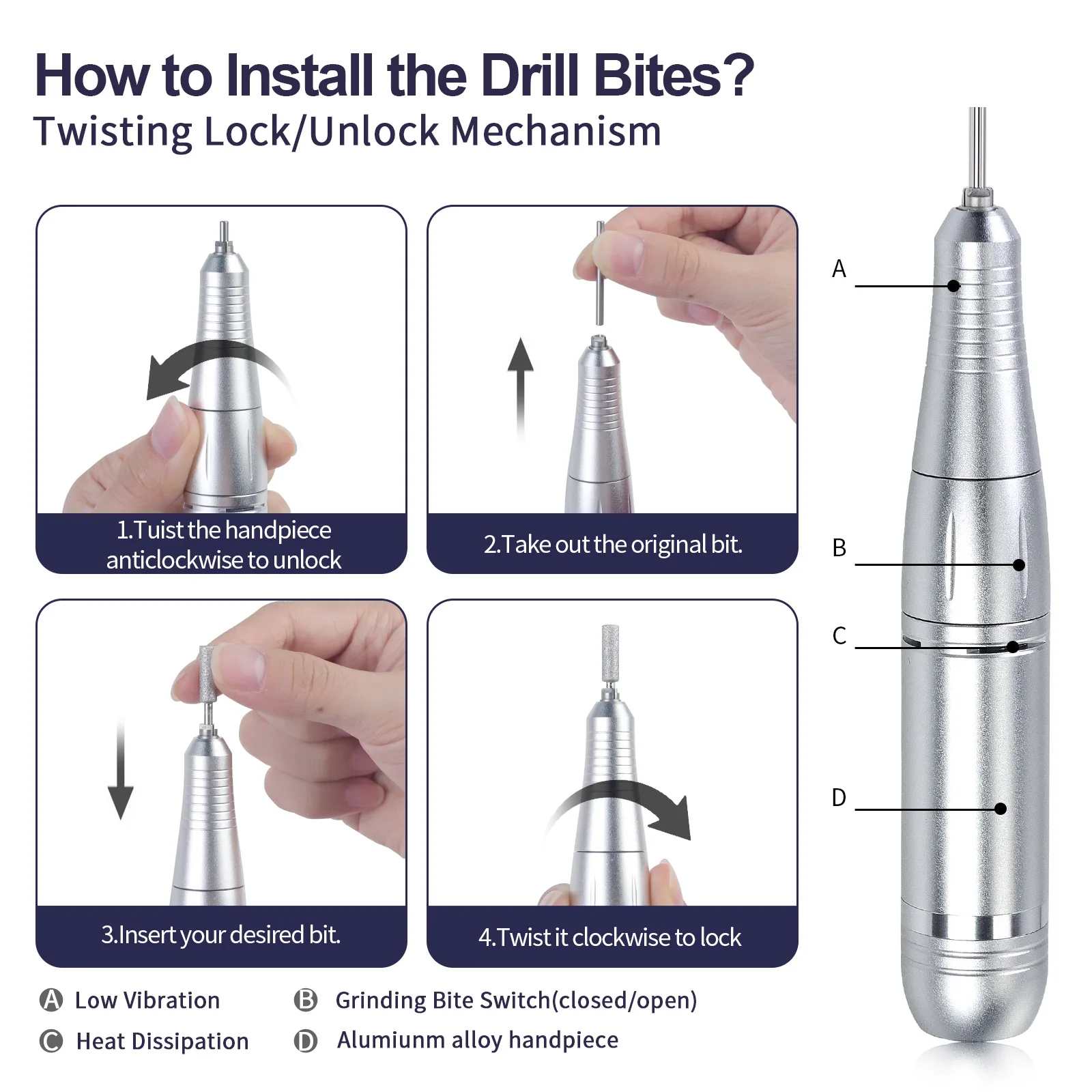 How to Install the Drill Bites?
Twisting Lock/Unlock Mechanism

1.Tuist the handpiece anticlockwise to unlock

2.Take out the original bit.

3.Insert your desired bit.

4.Twist it clockwise to lock

A

B

C

D

A Low Vibration
B Grinding Bite Switch(closed/open)
C Heat Dissipation
D Alumiunm alloy handpiece