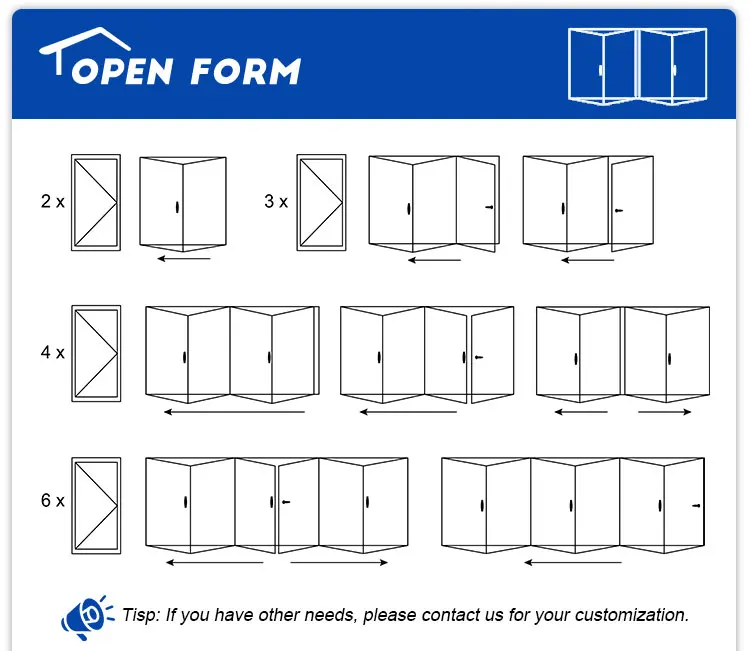 OPEN FORM

2 x

3 x

4 x

6 x

Tisp: If you have other needs, please contact us for your customization.