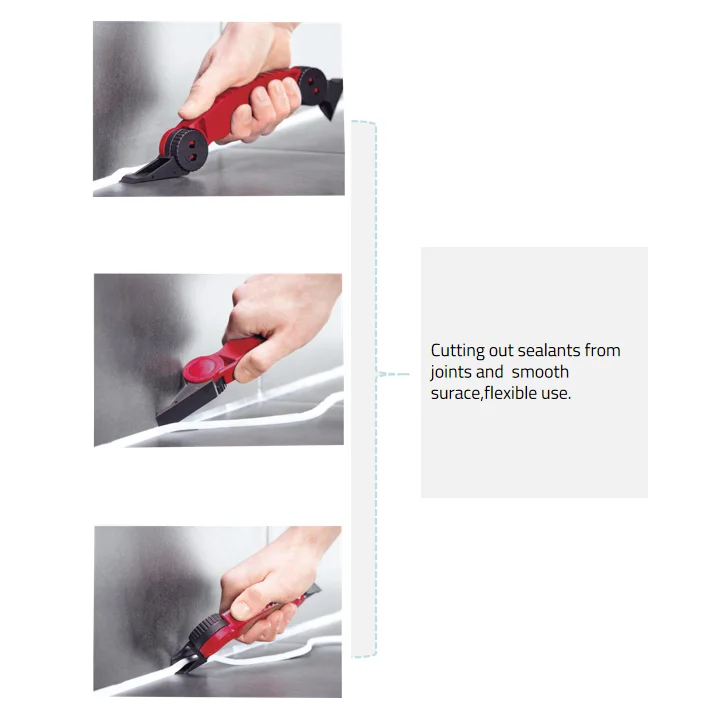 Cutting out sealants from joints and smooth surace,flexible use.