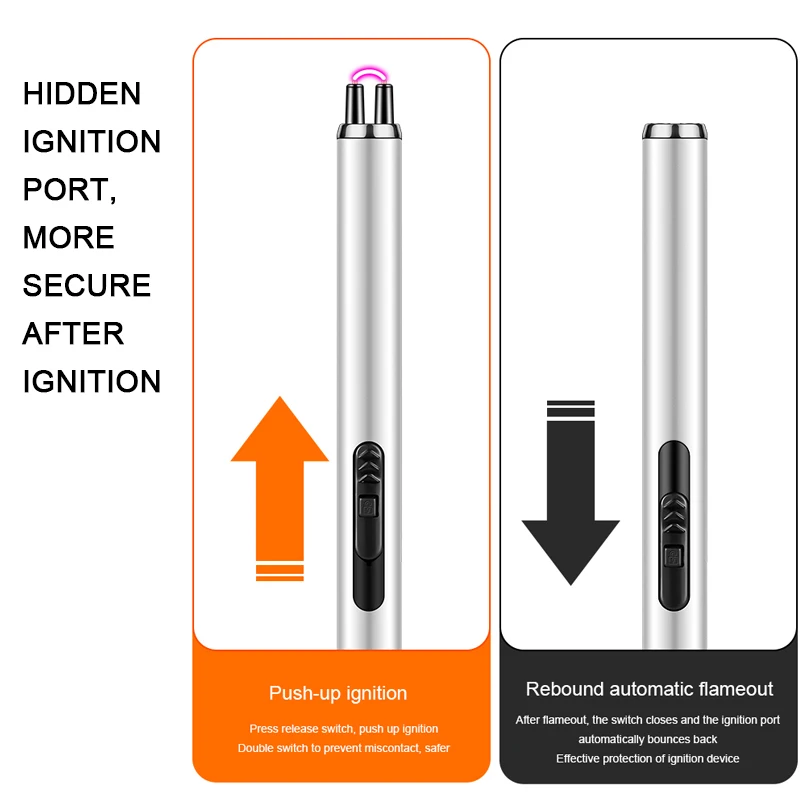 HIDDEN IGNITION PORT, MORE SECURE AFTER IGNITION

Push-up ignition

Press release switch, push up ignition
Double switch to prevent miscontact, safer

Rebound automatic flameout

After flameout, the switch closes and the ignition port automatically bounces back
Effective protection of ignition device