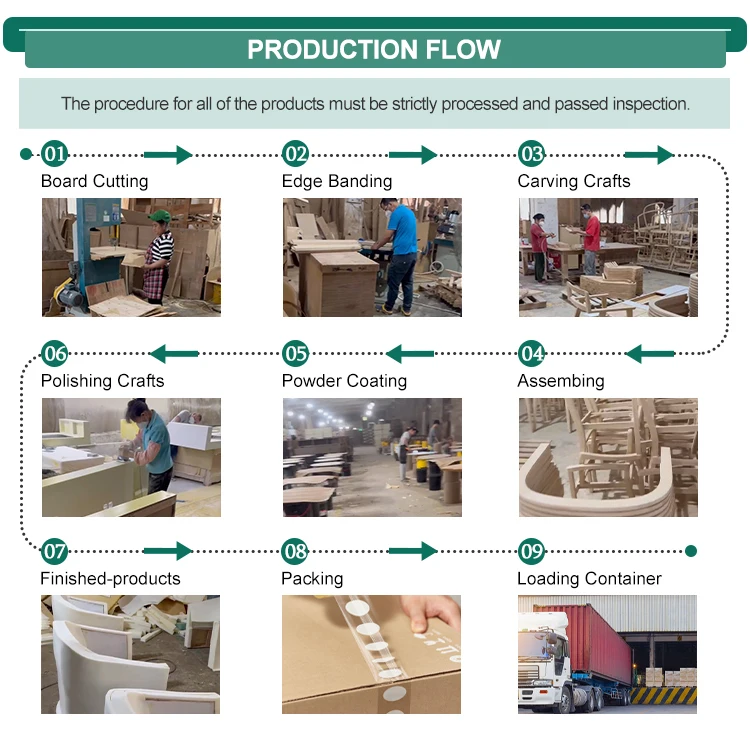 PRODUCTION FLOW

The procedure for all of the products must be strictly processed and passed inspection.

01 Board Cutting

02 Edge Banding

03 Carving Crafts

04 Assembing

05 Powder Coating

06 Polishing Crafts

07 Finished-products

08 Packing

09 Loading Container