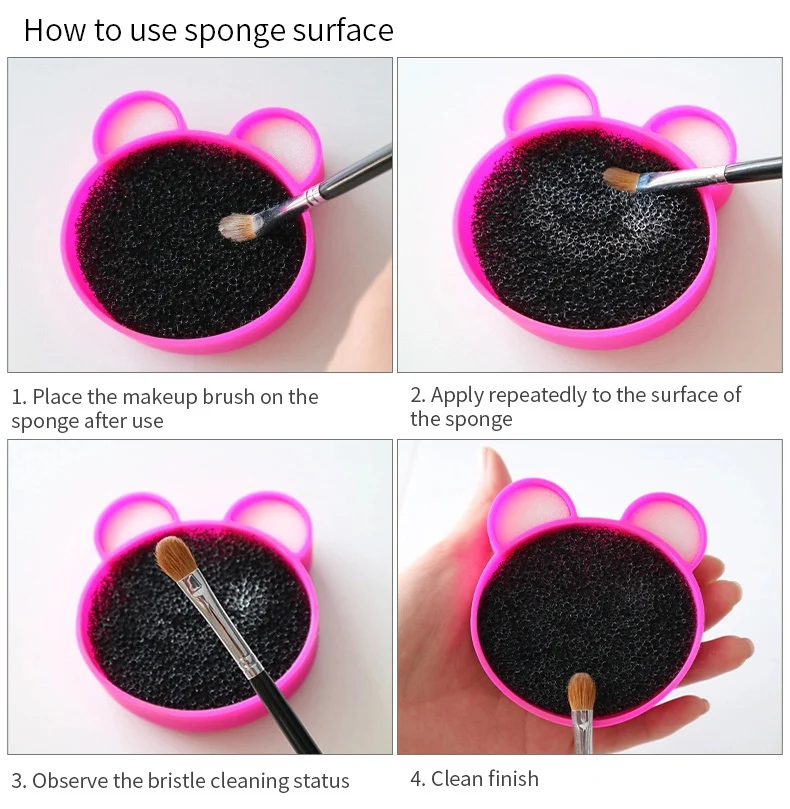 How to use sponge surface

1. Place the makeup brush on the sponge after use

2. Apply repeatedly to the surface of the sponge

3. Observe the bristle cleaning status

4. Clean finish