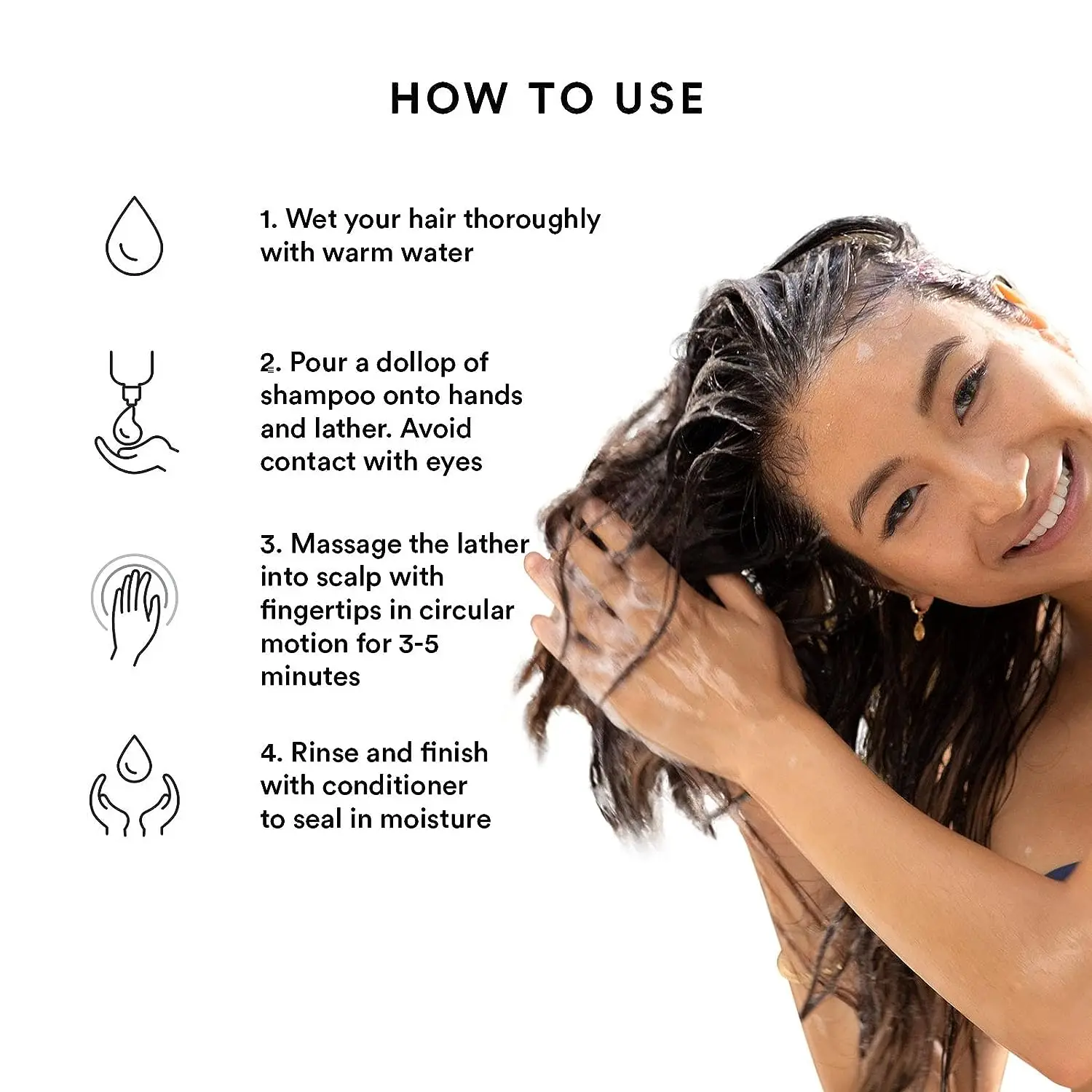 HOW TO USE

1. Wet your hair thoroughly with warm water

2. Pour a dollop of shampoo onto hands and lather. Avoid contact with eyes

3. Massage the lather into scalp with fingertips in circular motion for 3-5 minutes

4. Rinse and finish with conditioner to seal in moisture