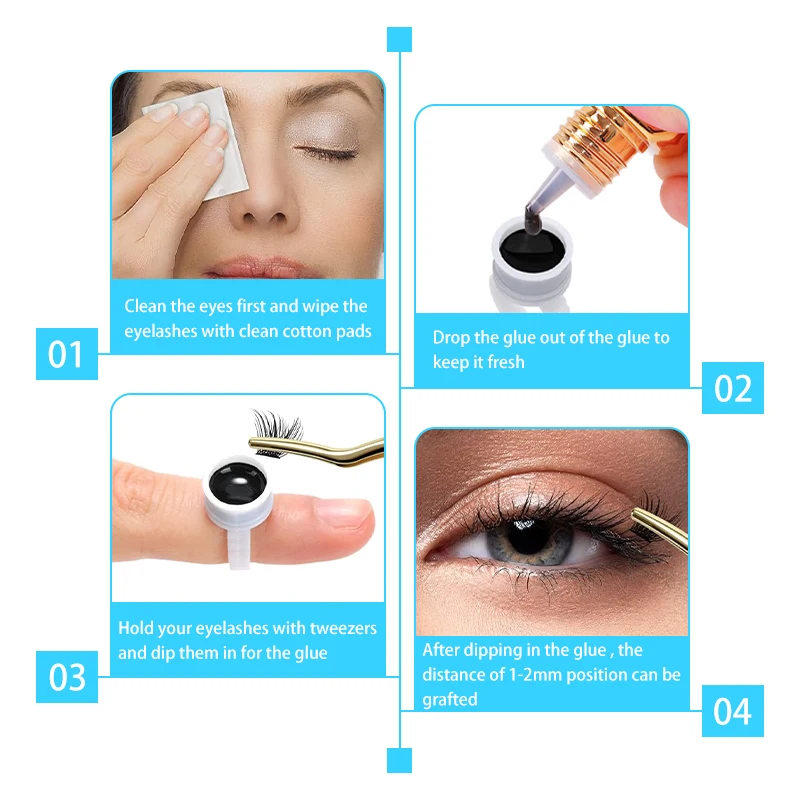 Clean the eyes first and wipe the eyelashes with clean cotton pads

01

Drop the glue out of the glue to keep it fresh

02

Hold your eyelashes with tweezers and dip them in for the glue

03

After dipping in the glue , the distance of 1-2mm position can be grafted

04