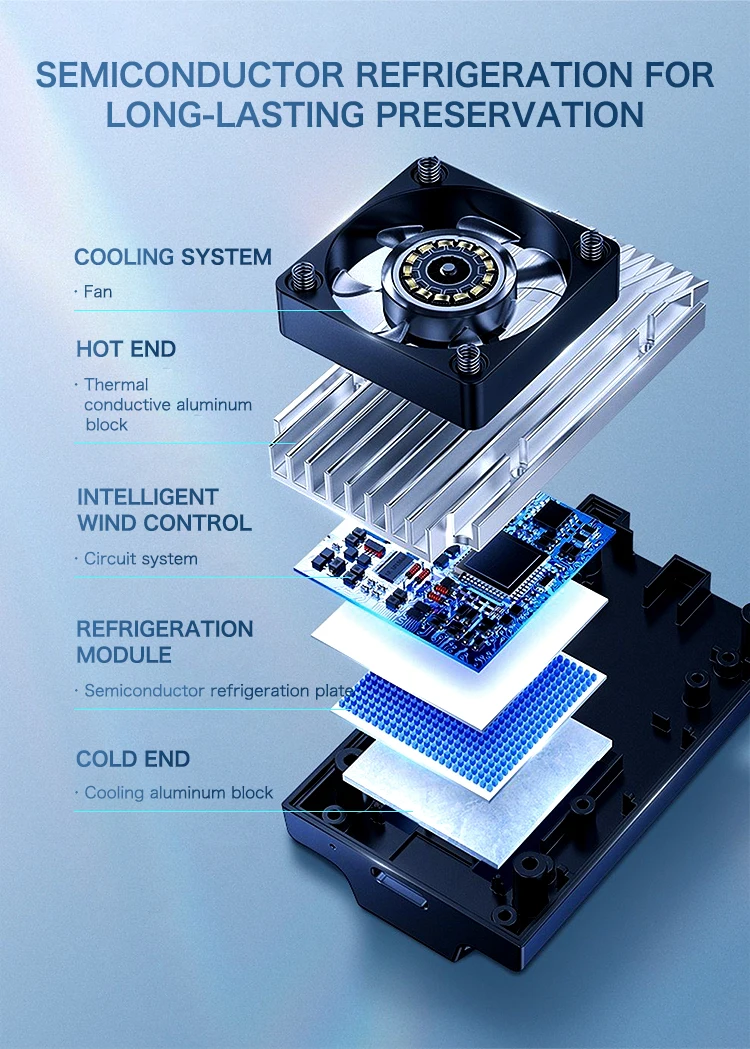 SEMICONDUCTOR REFRIGERATION FOR LONG-LASTING PRESERVATION

COOLING SYSTEM

· Fan

HOT END

· Thermal conductive aluminum block

INTELLIGENT WIND CONTROL

· Circuit system

REFRIGERATION MODULE

· Semiconductor refrigeration plate

COLD END

· Cooling aluminum block