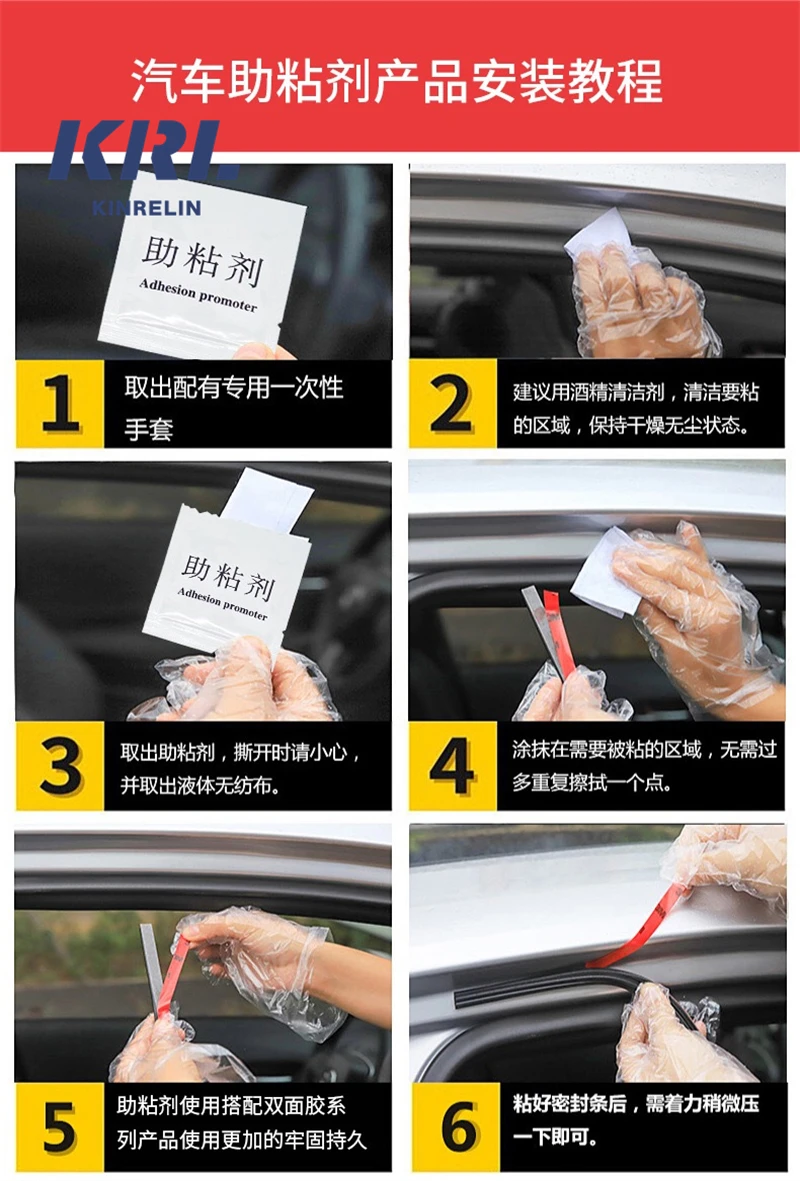 汽车助粘剂产品安装教程

KRL
KINRELIN

助粘剂
Adhesion promoter

1 取出配有专用一次性手套

2 建议用酒精清洁剂，清洁要粘的区域，保持干燥无尘状态。

助粘剂
Adhesion promoter

3 取出助粘剂，撕开时请小心，并取出液体无纺布。

4 涂抹在需要被粘的区域，无需过多重复擦拭一个点。

5 助粘剂使用搭配双面胶系列产品使用更加的牢固持久

6 粘好密封条后，需着力稍微压一下即可。