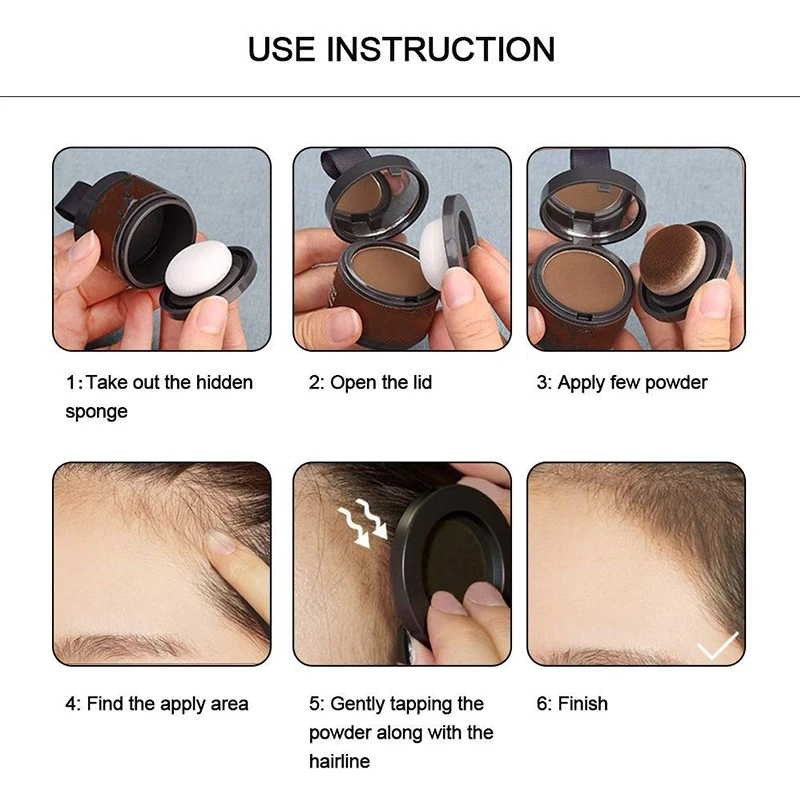 USE INSTRUCTION

1: Take out the hidden sponge

2: Open the lid

3: Apply few powder

4: Find the apply area

5: Gently tapping the powder along with the hairline

6: Finish