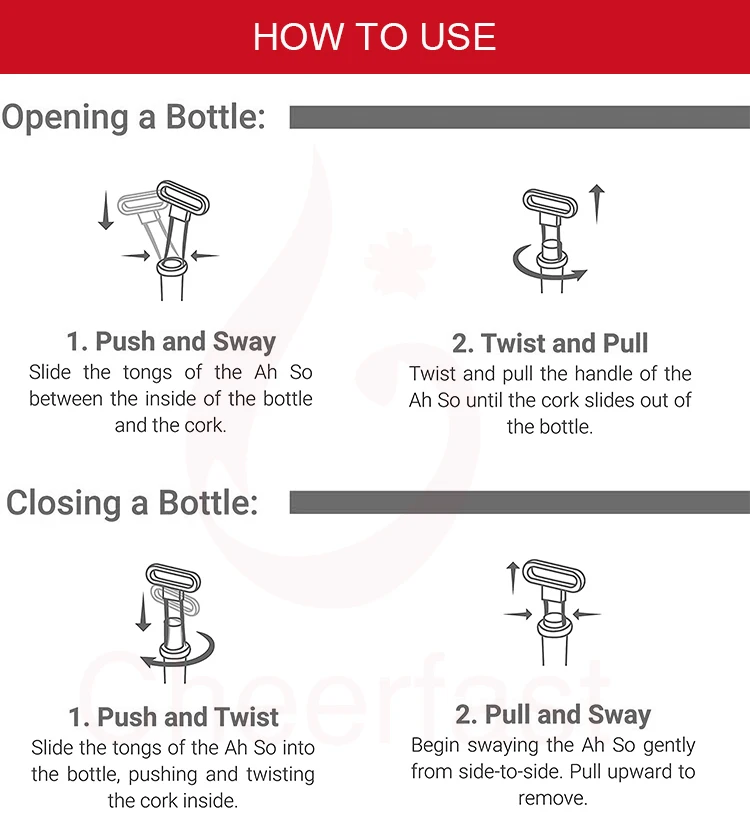 HOW TO USE

Opening a Bottle:

1. Push and Sway
Slide the tongs of the Ah So between the inside of the bottle and the cork.

2. Twist and Pull
Twist and pull the handle of the Ah So until the cork slides out of the bottle.

Closing a Bottle:

1. Push and Twist
Slide the tongs of the Ah So into the bottle, pushing and twisting the cork inside.

2. Pull and Sway
Begin swaying the Ah So gently from side-to-side. Pull upward to remove.

Cheerfast