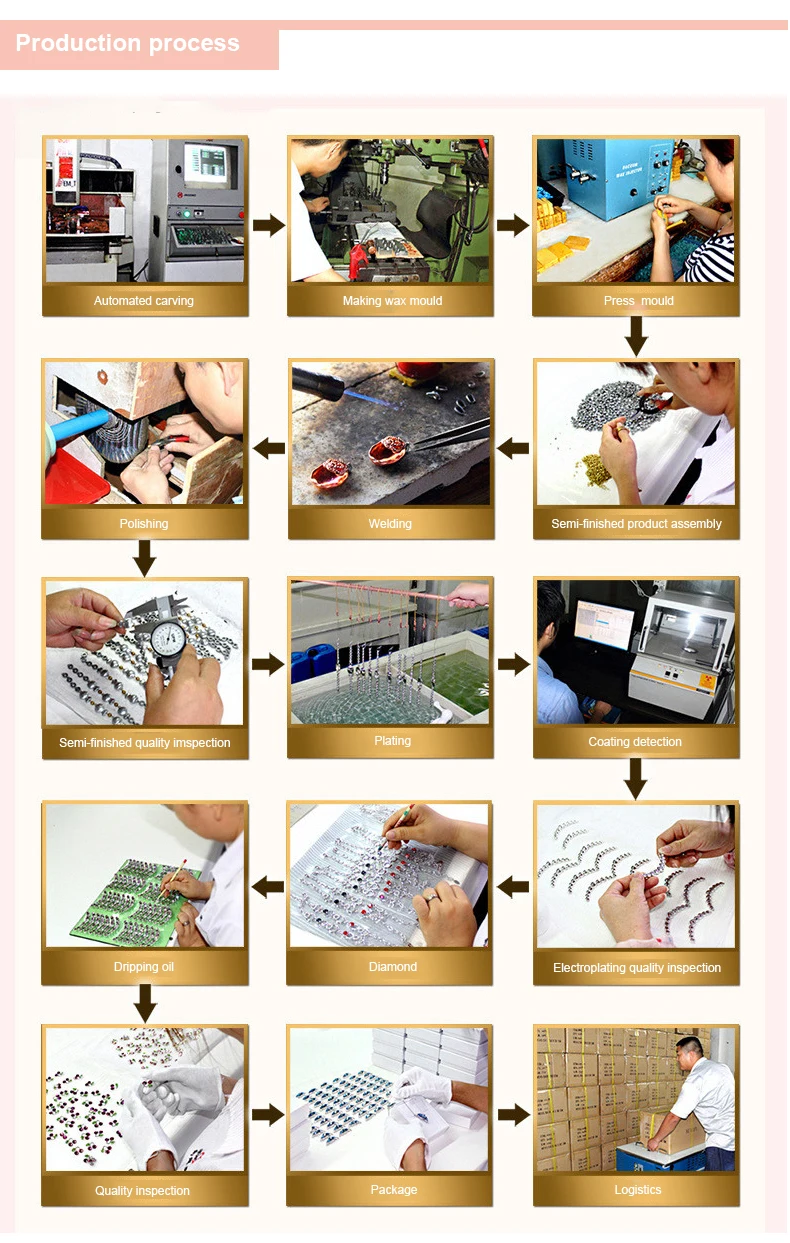 Production process

Automated carving

Making wax mould

Press mould

Semi-finished product assembly

Welding

Polishing

Semi-finished quality imspection

Plating

Coating detection

Electroplating quality inspection

Diamond

Dripping oil

Quality inspection

Package

Logistics