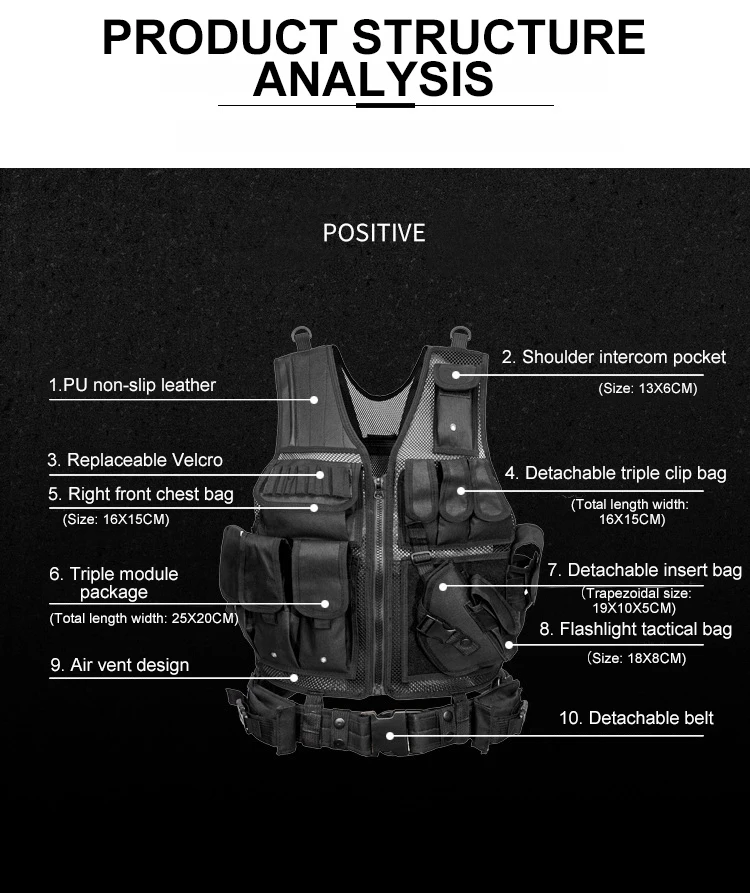 PRODUCT STRUCTURE ANALYSIS

POSITIVE

1.PU non-slip leather

2. Shoulder intercom pocket
(Size: 13X6CM)

3. Replaceable Velcro

4. Detachable triple clip bag
(Total length width: 16X15CM)

5. Right front chest bag
(Size: 16X15CM)

6. Triple module package
(Total length width: 25X20CM)

7. Detachable insert bag
(Trapezoidal size: 19X10X5CM)

8. Flashlight tactical bag
(Size: 18X8CM)

9. Air vent design

10. Detachable belt