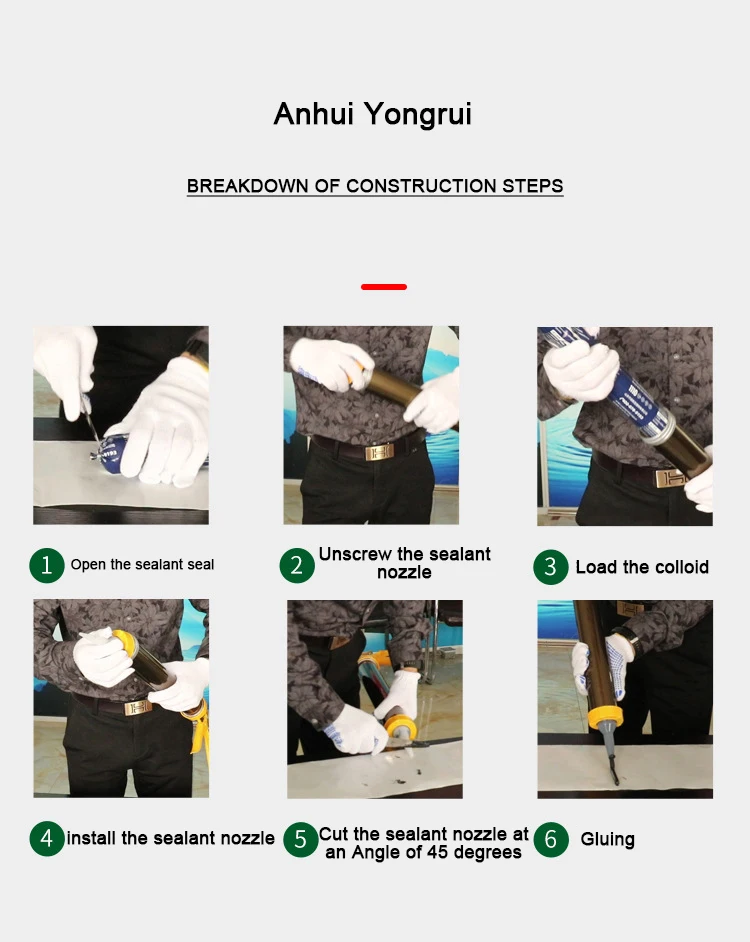 Anhui Yongrui

BREAKDOWN OF CONSTRUCTION STEPS

1 Open the sealant seal

2 Unscrew the sealant nozzle

3 Load the colloid

4 install the sealant nozzle

5 Cut the sealant nozzle at an Angle of 45 degrees

6 Gluing