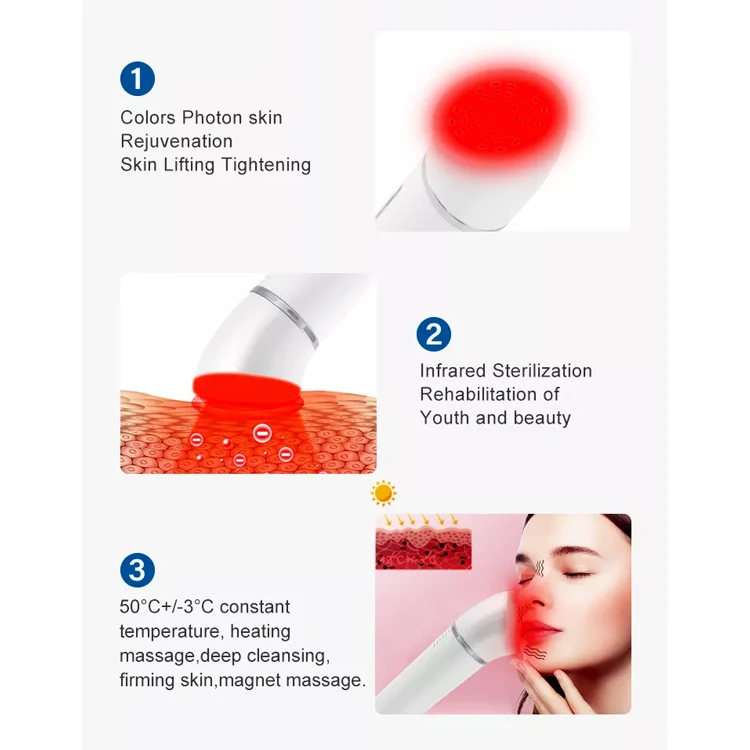 1

Colors Photon skin Rejuvenation
Skin Lifting Tightening

2

Infrared Sterilization Rehabilitation of Youth and beauty

3

50°C+/-3°C constant temperature, heating massage,deep cleansing, firming skin,magnet massage.