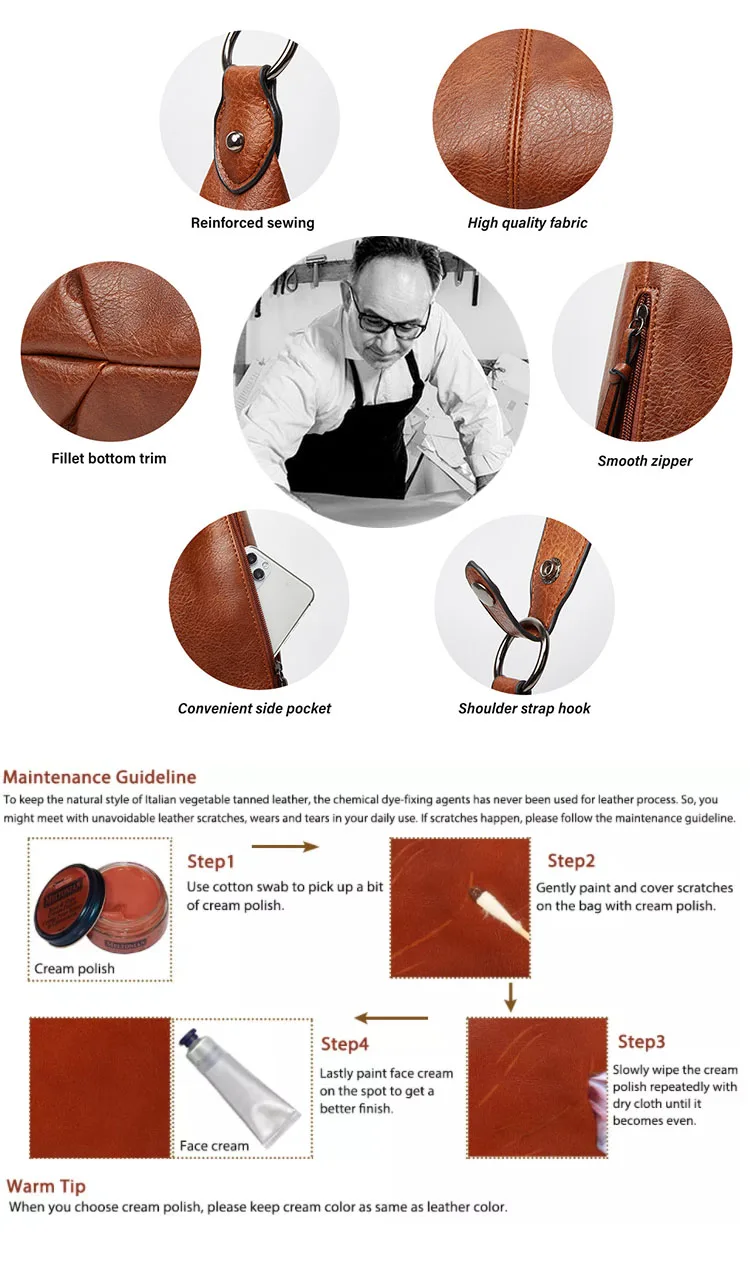 Reinforced sewing

High quality fabric

Fillet bottom trim

Smooth zipper

Convenient side pocket

Shoulder strap hook

Maintenance Guideline

To keep the natural style of Italian vegetable tanned leather, the chemical dye-fixing agents has never been used for leather process. So, you might meet with unavoidable leather scratches, wears and tears in your daily use. If scratches happen, please follow the maintenance guideline.

Cream polish

Step1
Use cotton swab to pick up a bit of cream polish.

Step2
Gently paint and cover scratches on the bag with cream polish.

Step3
Slowly wipe the cream polish repeatedly with dry cloth until it becomes even.

Step4
Lastly paint face cream on the spot to get a better finish.

Face cream

Warm Tip
When you choose cream polish, please keep cream color as same as leather color.