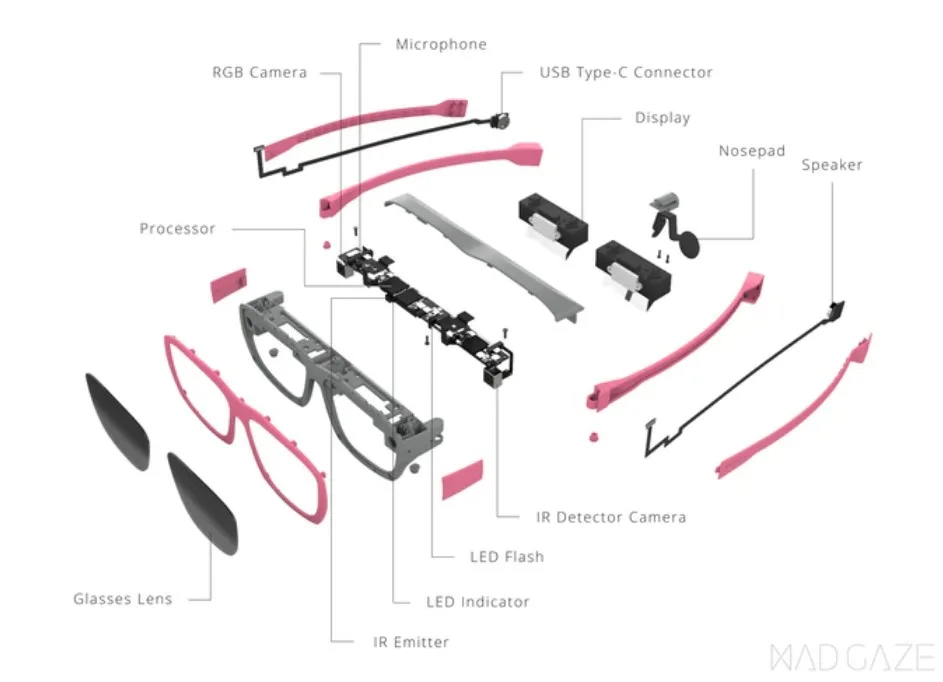 Microphone

RGB Camera

USB Type-C Connector

Display

Nosepad

Speaker

Processor

IR Detector Camera

LED Flash

Glasses Lens

LED Indicator

IR Emitter

MAD GAZE