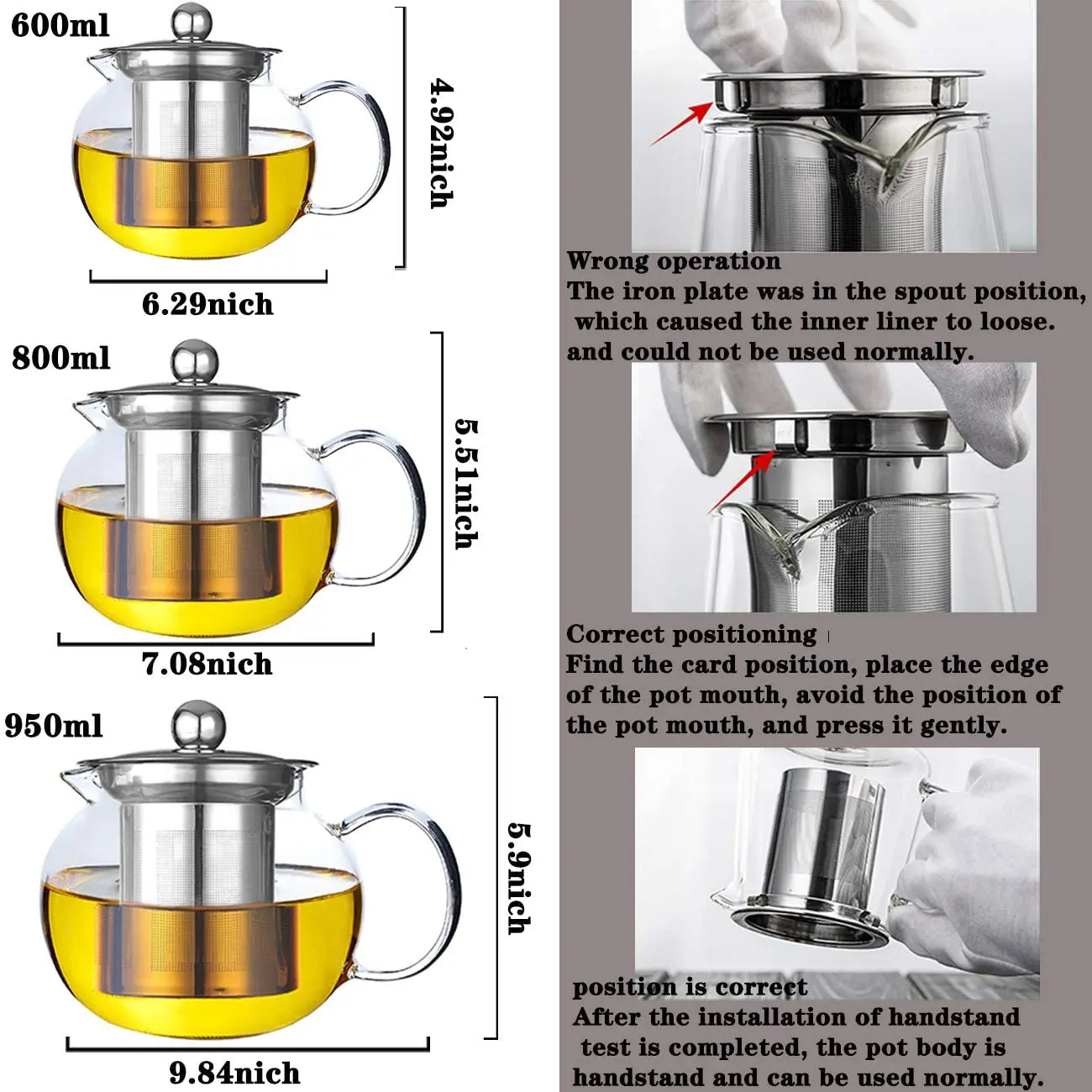 600ml

4.92nich

6.29nich

800ml

5.51nich

7.08nich

950ml

5.9nich

9.84nich

Wrong operation
The iron plate was in the spout position, which caused the inner liner to loose. and could not be used normally.

Correct positioning
Find the card position, place the edge of the pot mouth, avoid the position of the pot mouth, and press it gently.

position is correct
After the installation of handstand test is completed, the pot body is handstand and can be used normally.