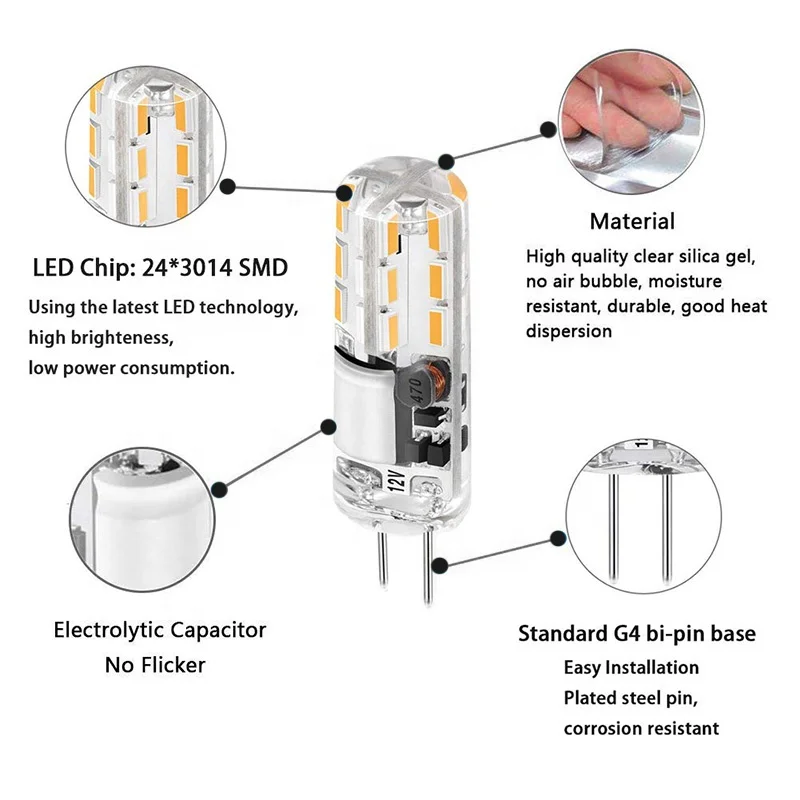 LED Chip: 24*3014 SMD
Using the latest LED technology, high brighteness, low power consumption.

Material
High quality clear silica gel, no air bubble, moisture resistant, durable, good heat dispersion

470
12V

Electrolytic Capacitor
No Flicker

Standard G4 bi-pin base
Easy Installation
Plated steel pin,
corrosion resistant