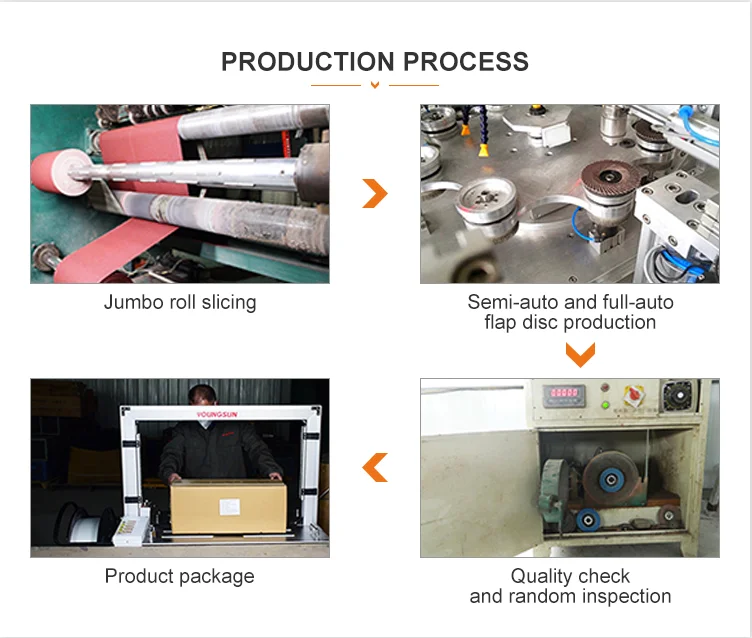 PRODUCTION PROCESS

Jumbo roll slicing

Semi-auto and full-auto flap disc production

YOUNGSUN

Product package

Quality check and random inspection