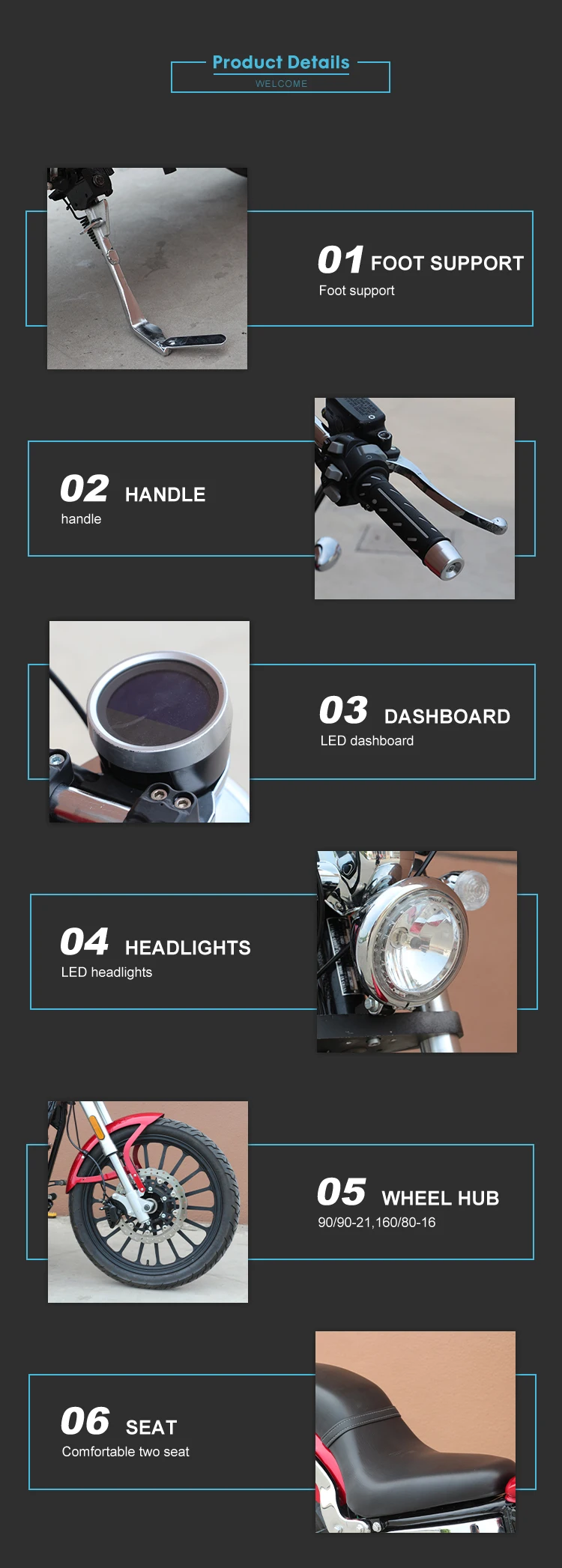 Product Details
WELCOME

01 FOOT SUPPORT
Foot support

02 HANDLE
handle

03 DASHBOARD
LED dashboard

04 HEADLIGHTS
LED headlights

05 WHEEL HUB
90/90-21,160/80-16

06 SEAT
Comfortable two seat