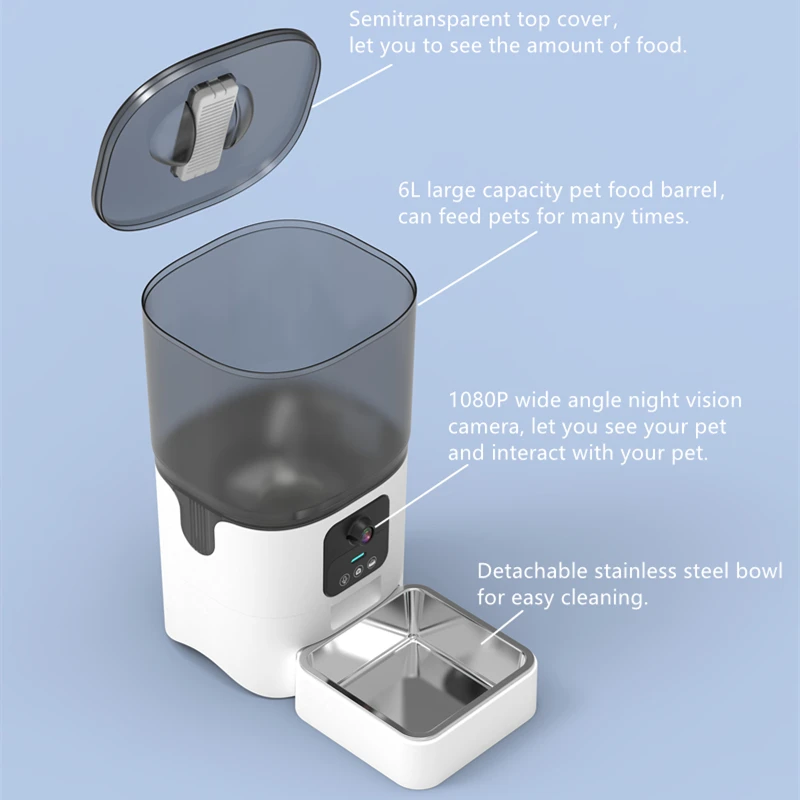 Semitransparent top cover, let you to see the amount of food.

6L large capacity pet food barrel, can feed pets for many times.

1080P wide angle night vision camera, let you see your pet and interact with your pet.

Detachable stainless steel bowl for easy cleaning.