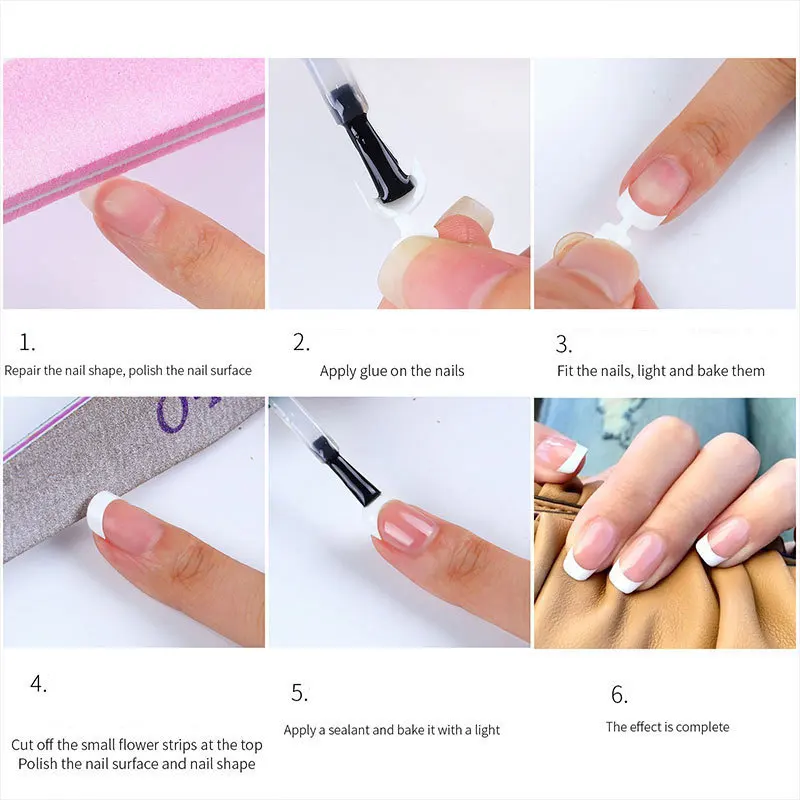 1.
Repair the nail shape, polish the nail surface

2.
Apply glue on the nails

3.
Fit the nails, light and bake them

4.
Cut off the small flower strips at the top
Polish the nail surface and nail shape

5.
Apply a sealant and bake it with a light

6.
The effect is complete