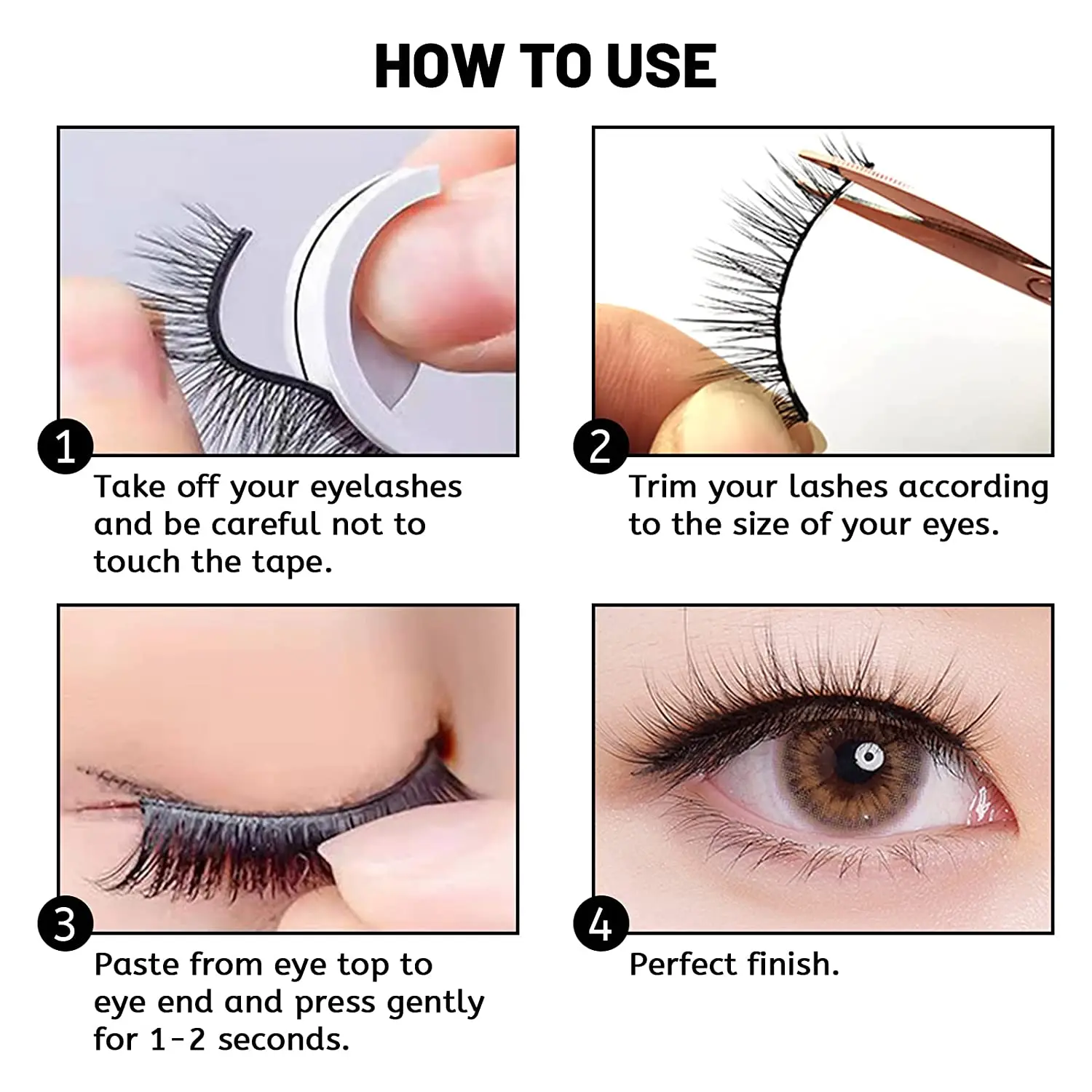 HOW TO USE

1
Take off your eyelashes and be careful not to touch the tape.

2
Trim your lashes according to the size of your eyes.

3
Paste from eye top to eye end and press gently for 1-2 seconds.

4
Perfect finish.