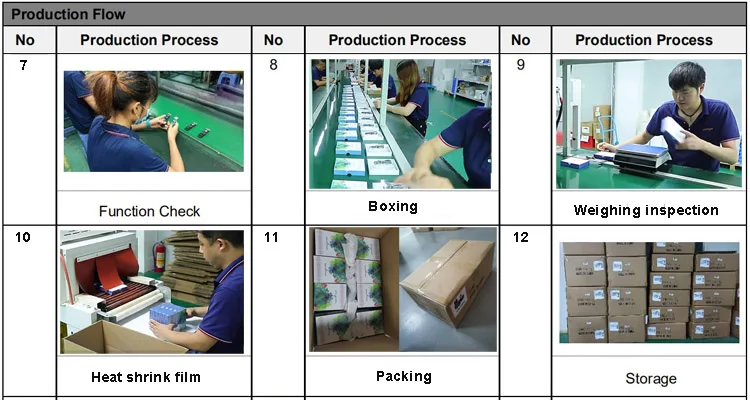 Production Flow

| No | Production Process | No | Production Process | No | Production Process |
|---|---|---|---|---|---|
| 7 | Function Check | 8 | Boxing | 9 | Weighing inspection |
| 10 | Heat shrink film | 11 | Packing | 12 | Storage |