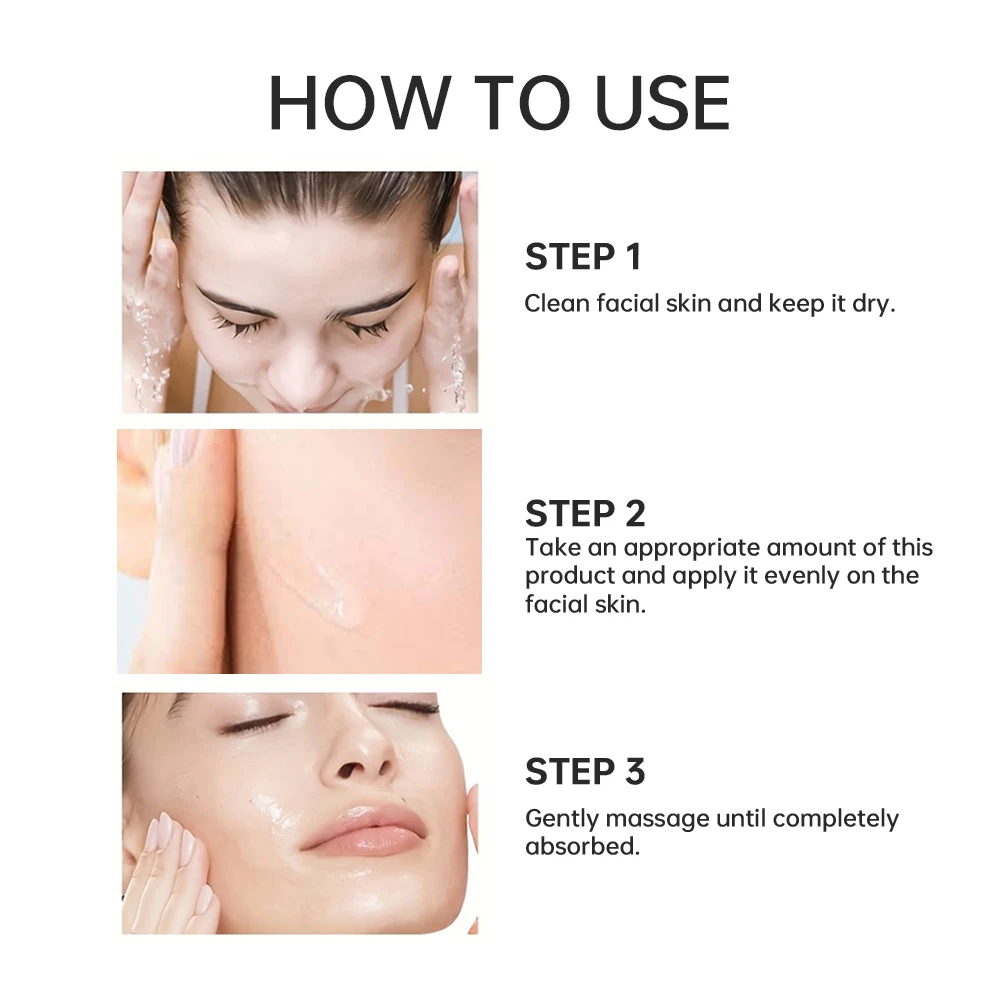 HOW TO USE

STEP 1
Clean facial skin and keep it dry.

STEP 2
Take an appropriate amount of this product and apply it evenly on the facial skin.

STEP 3
Gently massage until completely absorbed.