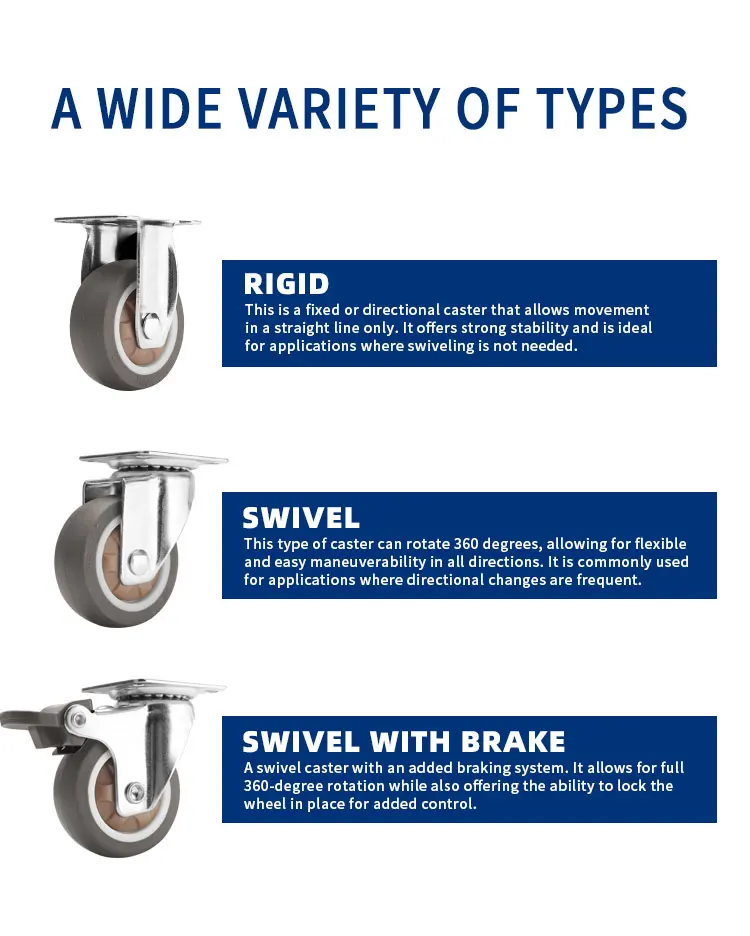 A WIDE VARIETY OF TYPES

RIGID
This is a fixed or directional caster that allows movement in a straight line only. It offers strong stability and is ideal for applications where swiveling is not needed.

SWIVEL
This type of caster can rotate 360 degrees, allowing for flexible and easy maneuverability in all directions. It is commonly used for applications where directional changes are frequent.

SWIVEL WITH BRAKE
A swivel caster with an added braking system. It allows for full 360-degree rotation while also offering the ability to lock the wheel in place for added control.