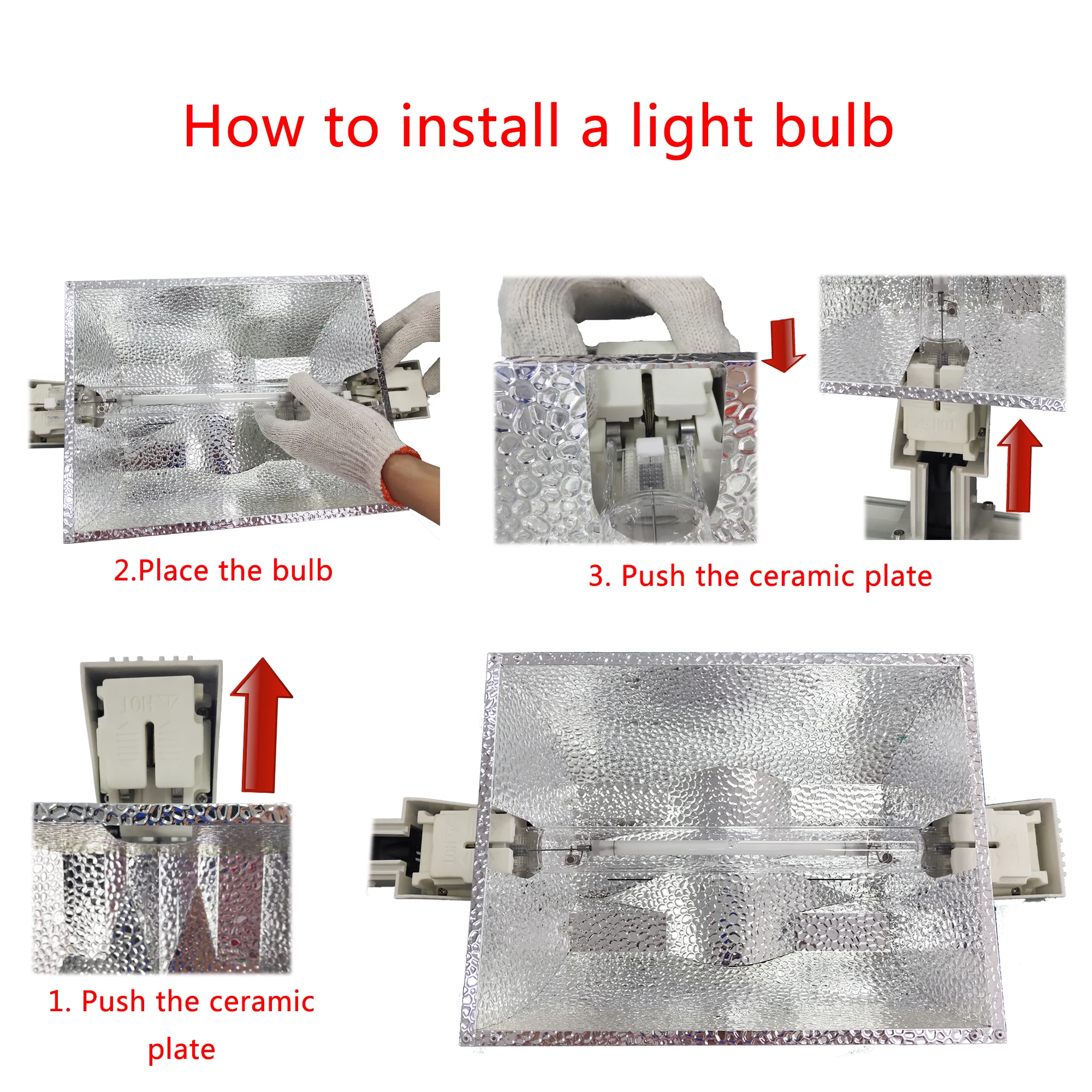 How to install a light bulb

2.Place the bulb

3. Push the ceramic plate

HOT

HOT

1. Push the ceramic plate

HOT