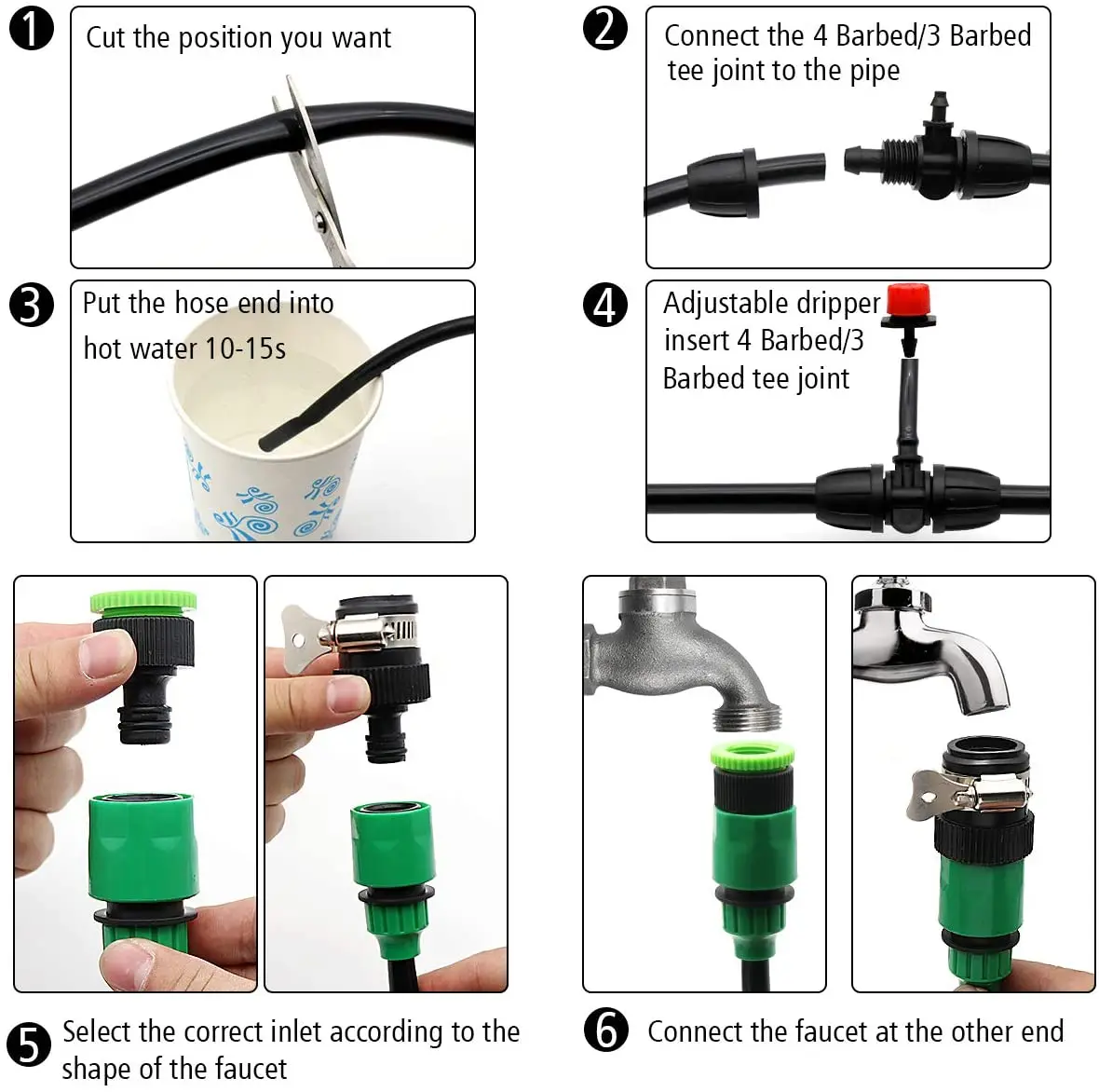 1 Cut the position you want

2 Connect the 4 Barbed/3 Barbed tee joint to the pipe

3 Put the hose end into hot water 10-15s

4 Adjustable dripper insert 4 Barbed/3 Barbed tee joint

5 Select the correct inlet according to the shape of the faucet

6 Connect the faucet at the other end