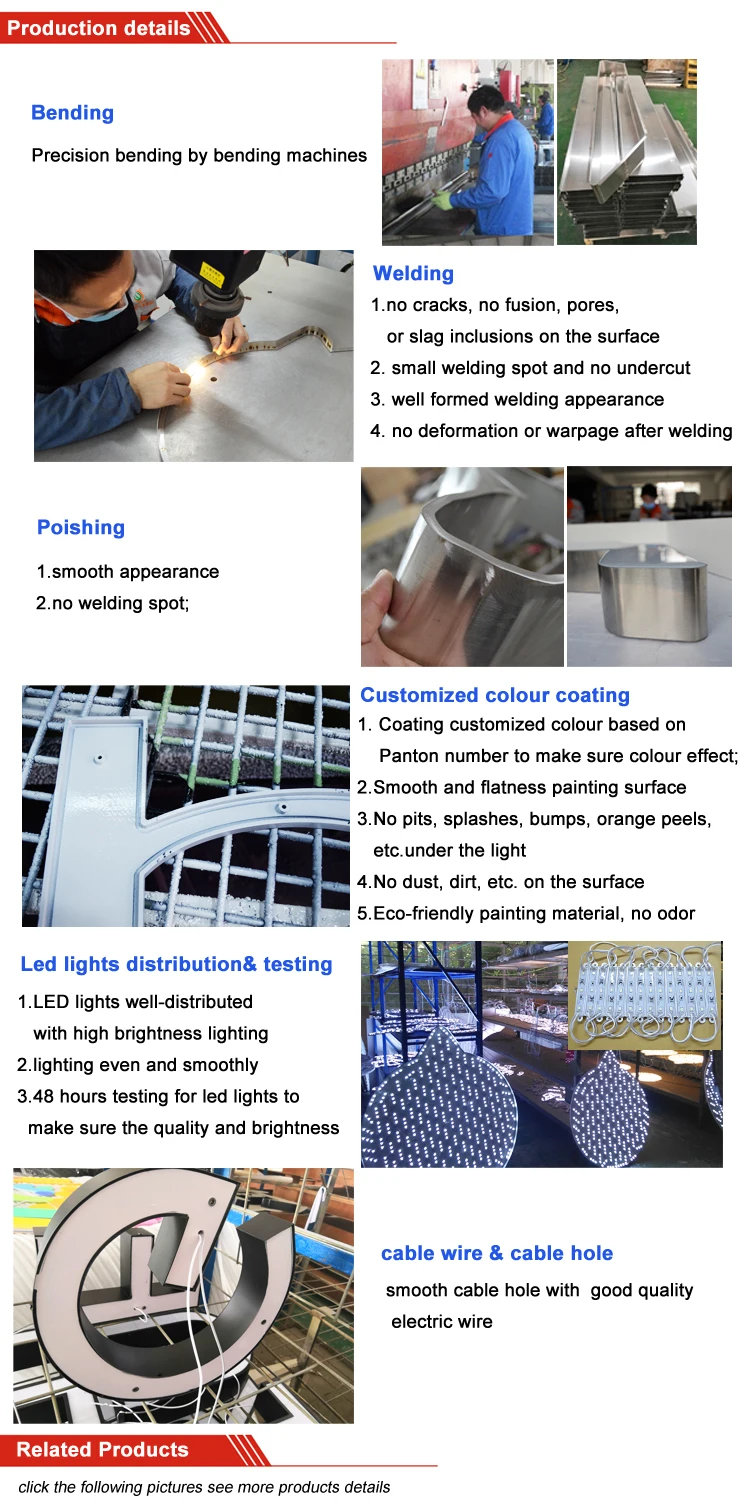 Production details

Bending

Precision bending by bending machines

Welding

1.no cracks, no fusion, pores, or slag inclusions on the surface
2. small welding spot and no undercut
3. well formed welding appearance
4. no deformation or warpage after welding

Poishing

1.smooth appearance
2.no welding spot;

Customized colour coating

1. Coating customized colour based on Panton number to make sure colour effect;
2.Smooth and flatness painting surface
3.No pits, splashes, bumps, orange peels, etc.under the light
4.No dust, dirt, etc. on the surface
5.Eco-friendly painting material, no odor

Led lights distribution& testing

1.LED lights well-distributed with high brightness lighting
2.lighting even and smoothly
3.48 hours testing for led lights to make sure the quality and brightness

cable wire & cable hole

smooth cable hole with good quality electric wire

Related Products

click the following pictures see more products details