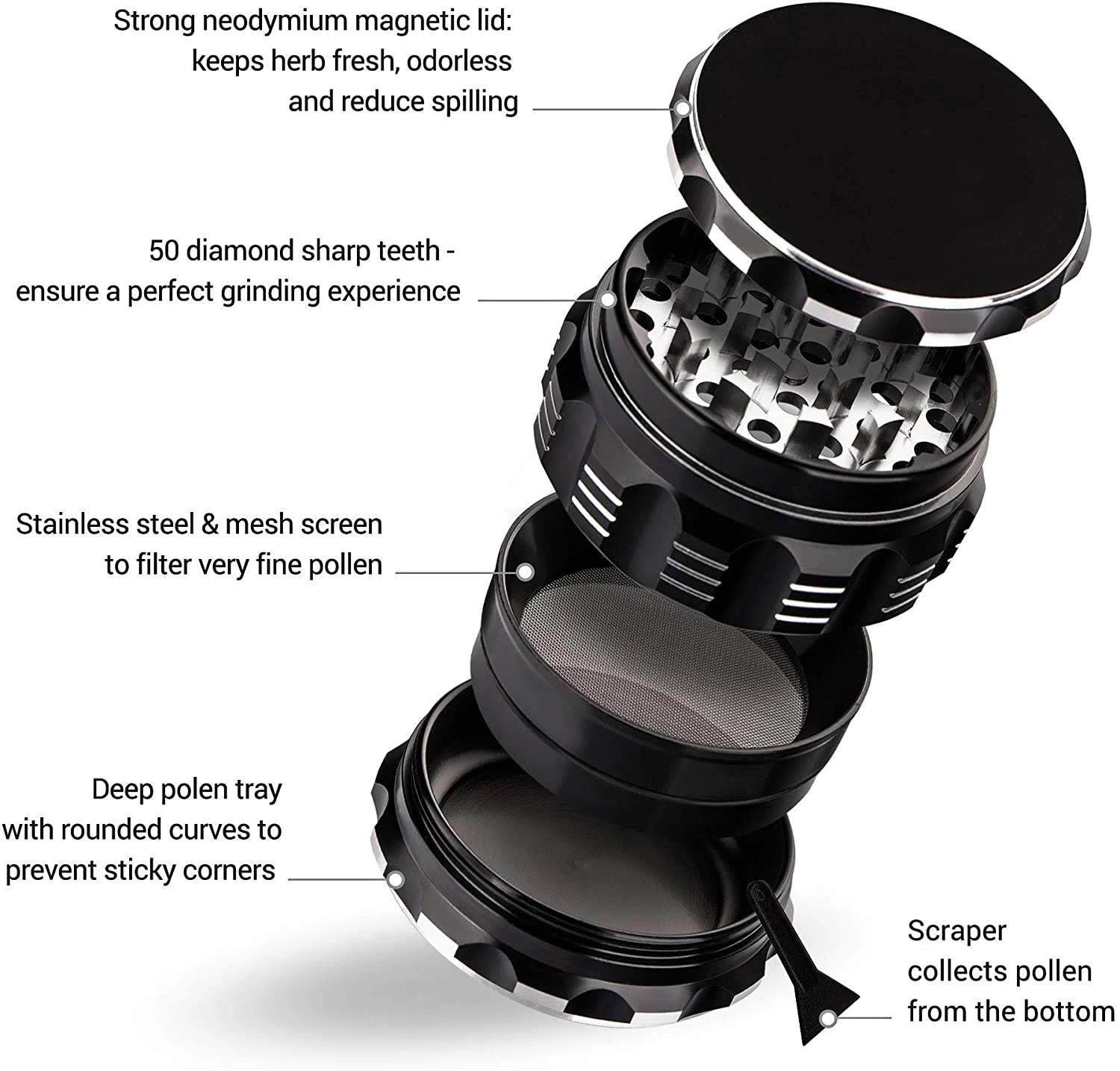 Strong neodymium magnetic lid: keeps herb fresh, odorless and reduce spilling

50 diamond sharp teeth - ensure a perfect grinding experience

Stainless steel & mesh screen to filter very fine pollen

Deep polen tray with rounded curves to prevent sticky corners

Scraper collects pollen from the bottom