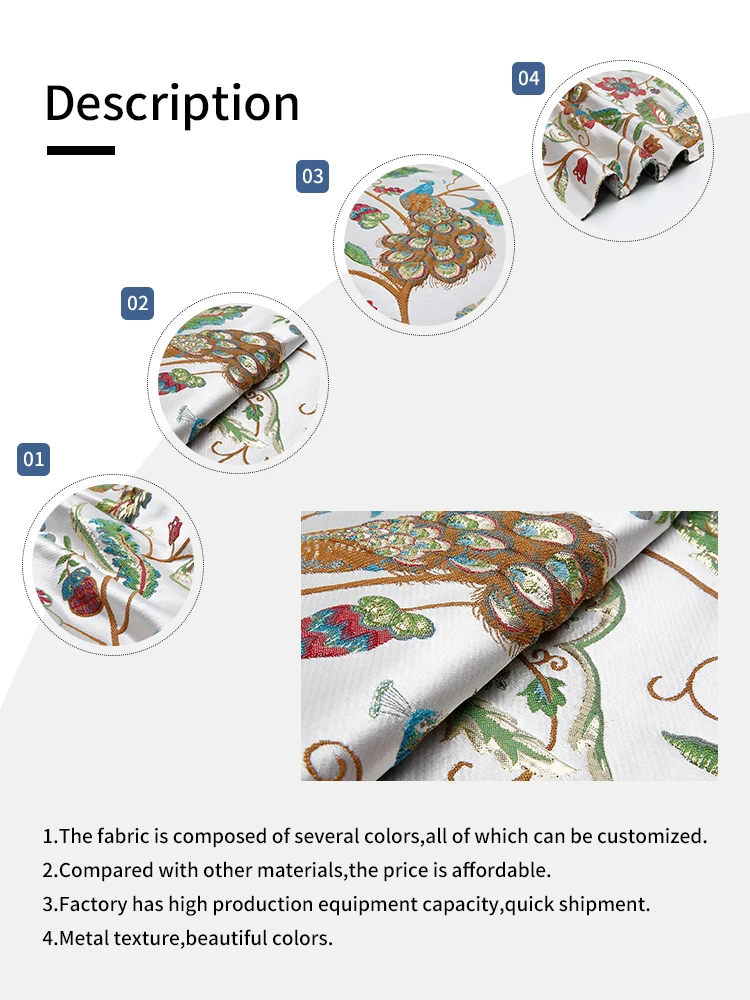 Description

04

03

02

01

1.The fabric is composed of several colors,all of which can be customized.
2.Compared with other materials,the price is affordable.
3.Factory has high production equipment capacity,quick shipment.
4.Metal texture,beautiful colors.