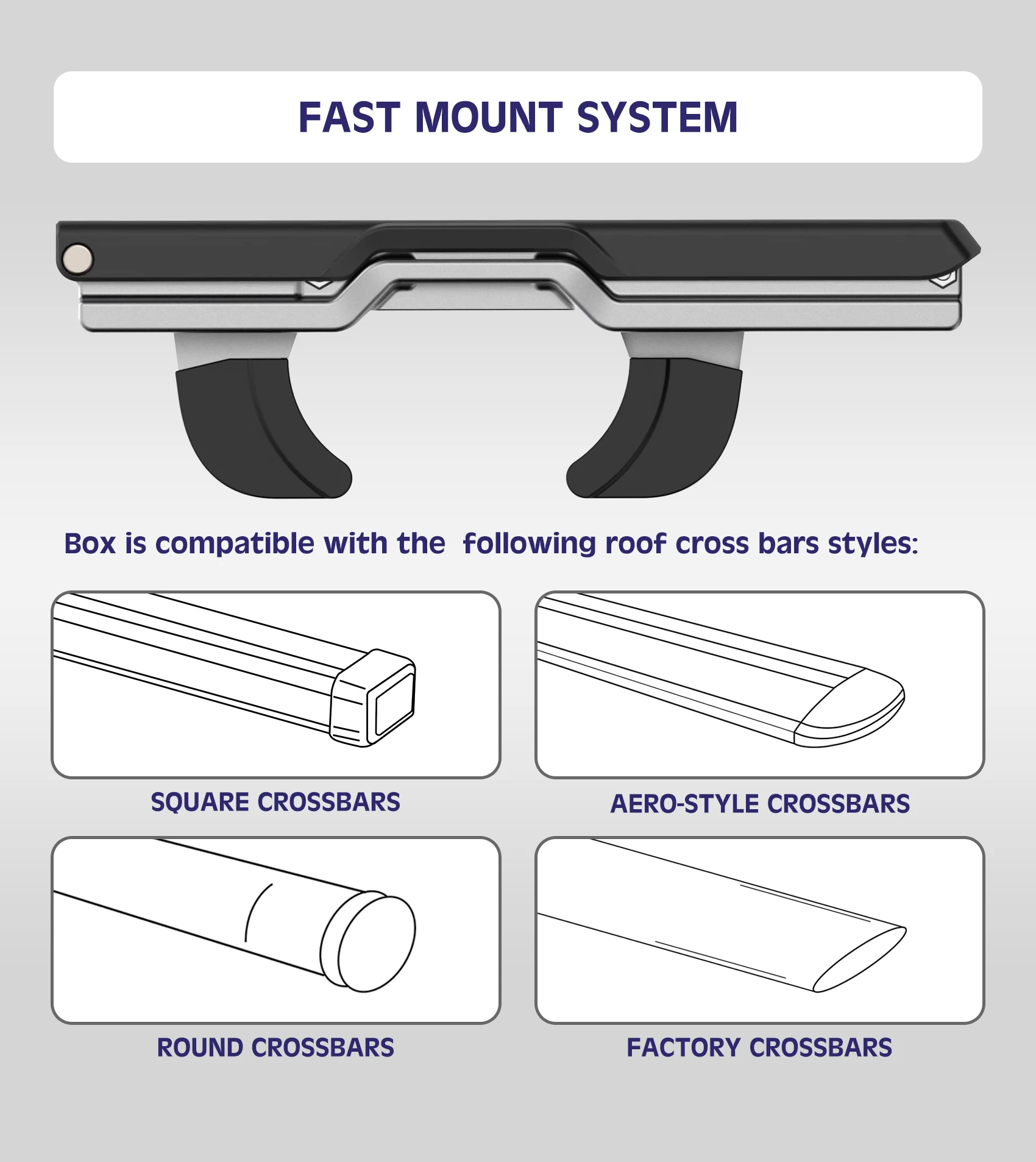 FAST MOUNT SYSTEM

Box is compatible with the following roof cross bars styles:

SQUARE CROSSBARS

AERO-STYLE CROSSBARS

ROUND CROSSBARS

FACTORY CROSSBARS