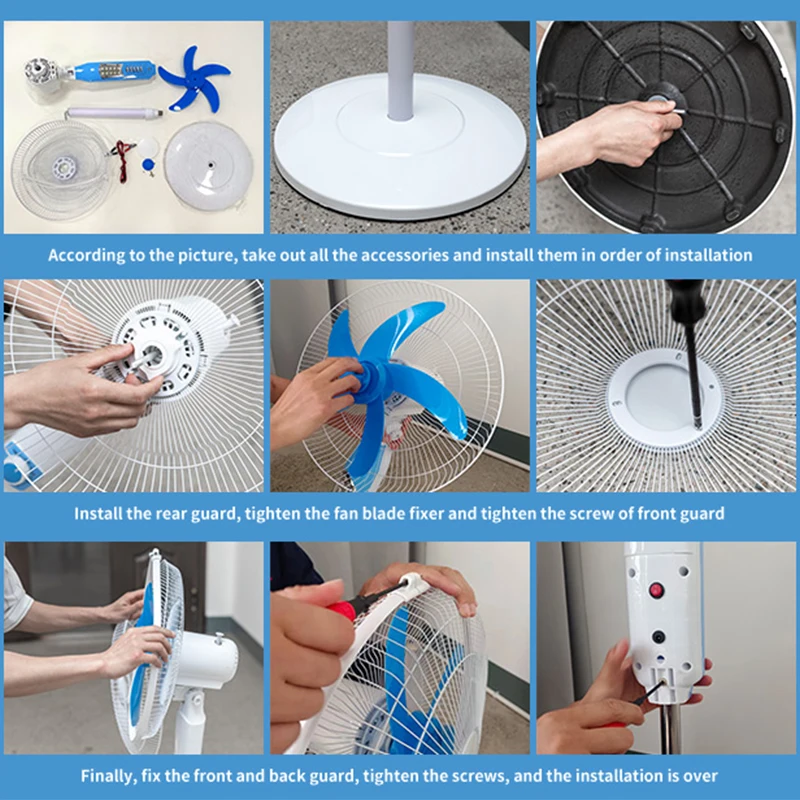 According to the picture, take out all the accessories and install them in order of installation

Install the rear guard, tighten the fan blade fixer and tighten the screw of front guard

Finally, fix the front and back guard, tighten the screws, and the installation is over