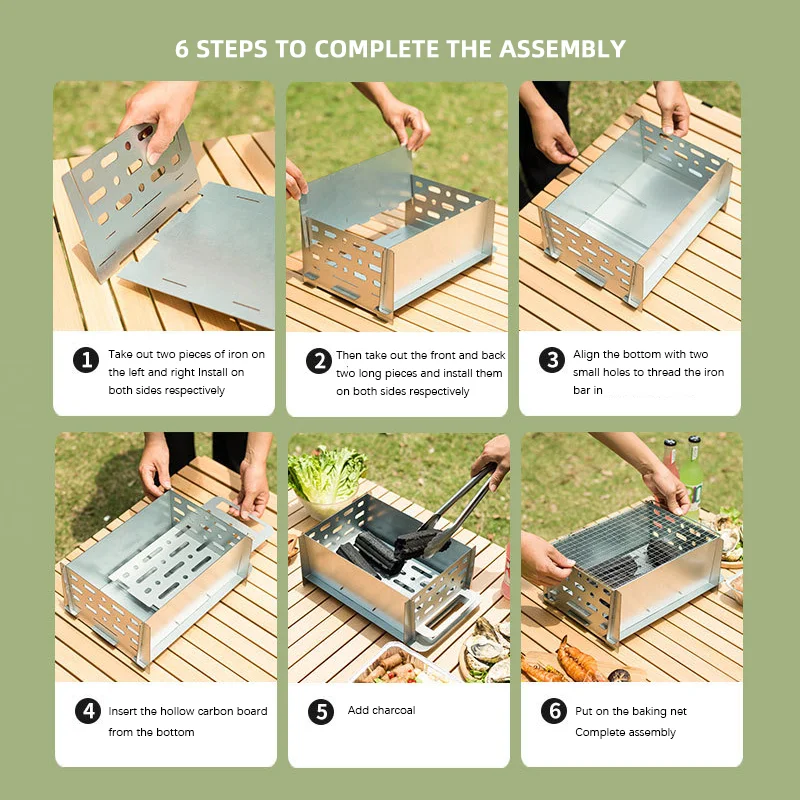 6 STEPS TO COMPLETE THE ASSEMBLY

1 Take out two pieces of iron on the left and right Install on both sides respectively

2 Then take out the front and back two long pieces and install them on both sides respectively

3 Align the bottom with two small holes to thread the iron bar in

4 Insert the hollow carbon board from the bottom

5 Add charcoal

6 Put on the baking net Complete assembly